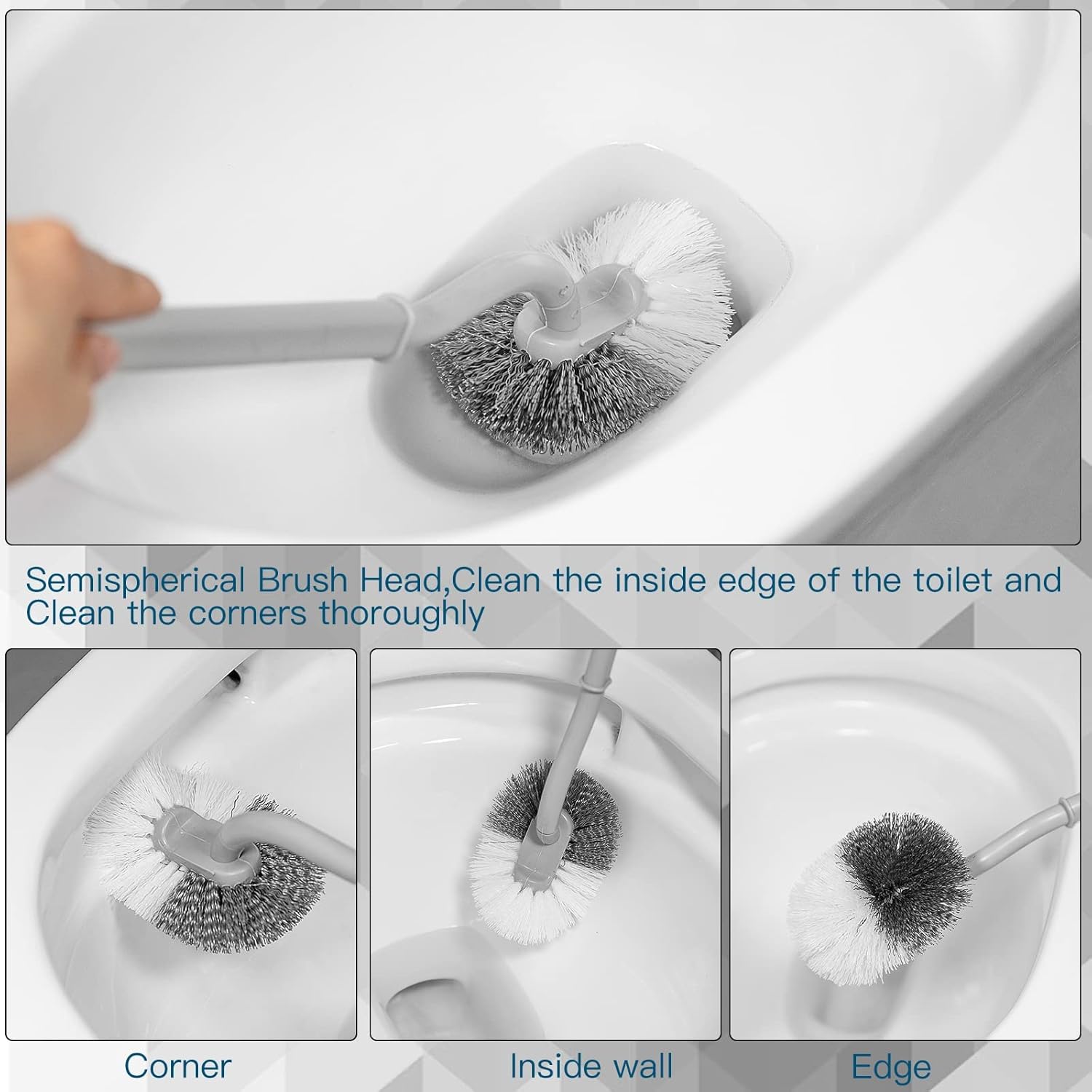 Semispherical Brush Head,Clean the inside edge of the toilet and Clean the corners thoroughly

Corner

Inside wall

Edge