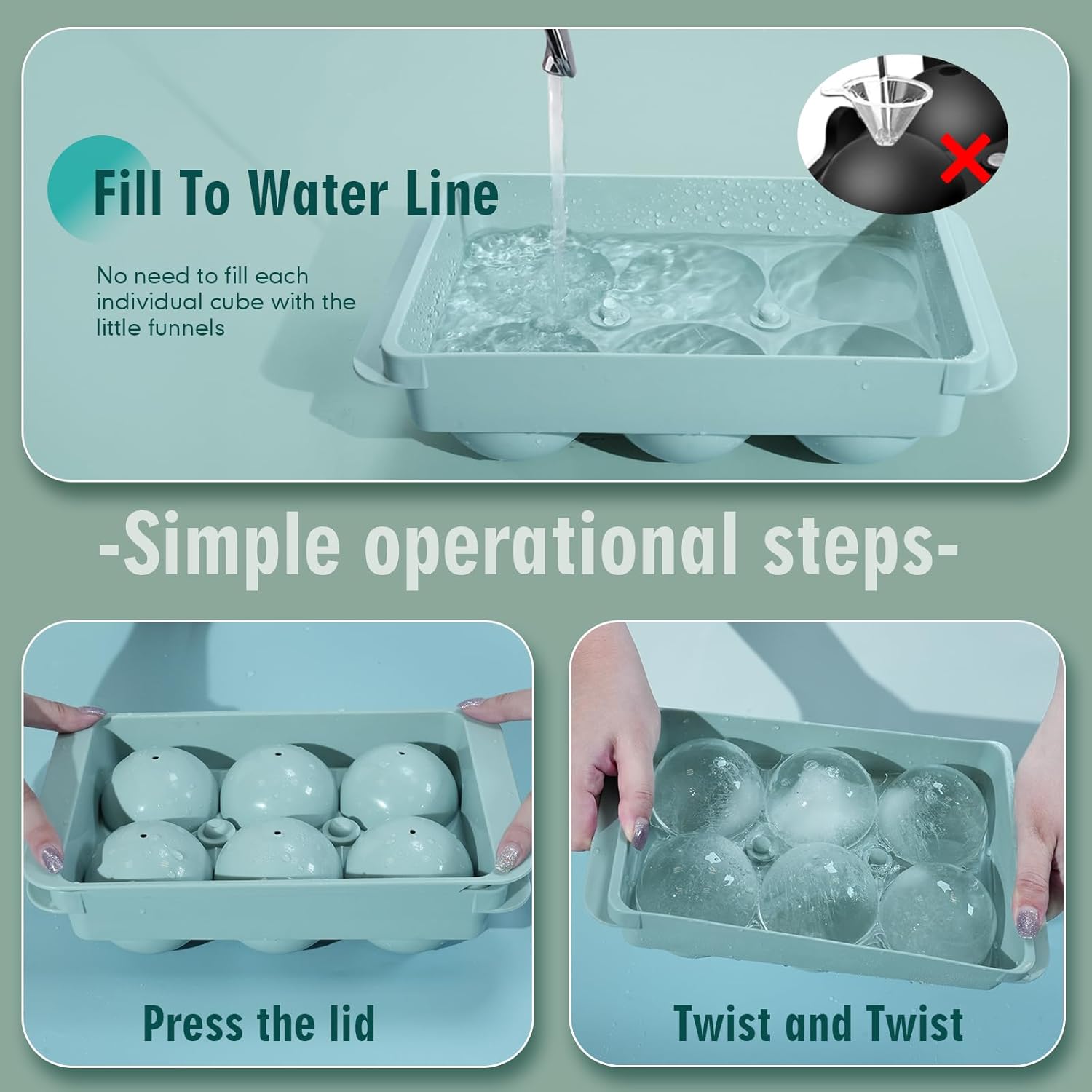 Fill To Water Line

No need to fill each individual cube with the little funnels

-Simple operational steps-

Press the lid

Twist and Twist