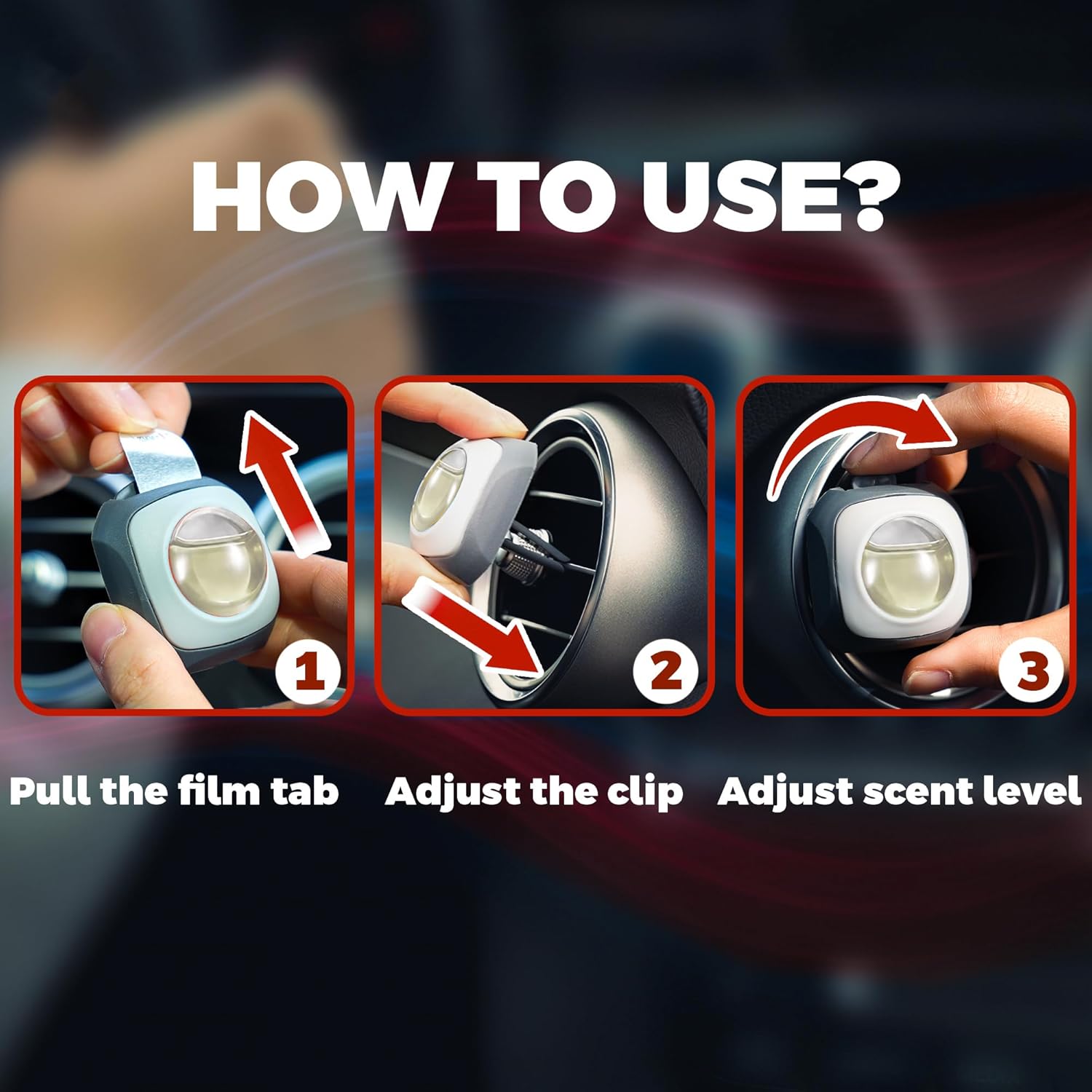 HOW TO USE?

1

2

3

Pull the film tab

Adjust the clip

Adjust scent level