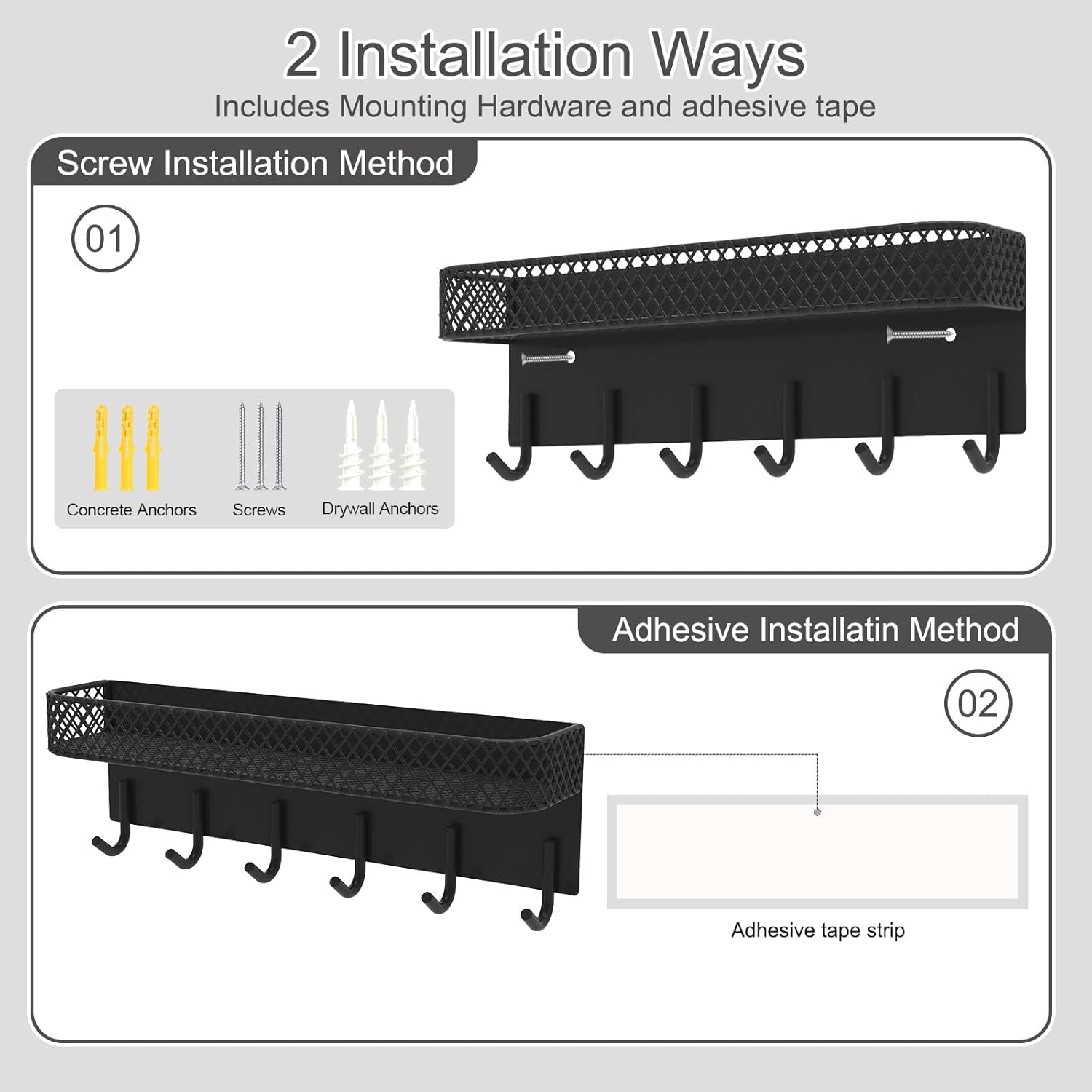 2 Installation Ways
Includes Mounting Hardware and adhesive tape

Screw Installation Method

01

Concrete Anchors

Screws

Drywall Anchors

Adhesive Installatin Method

02

Adhesive tape strip