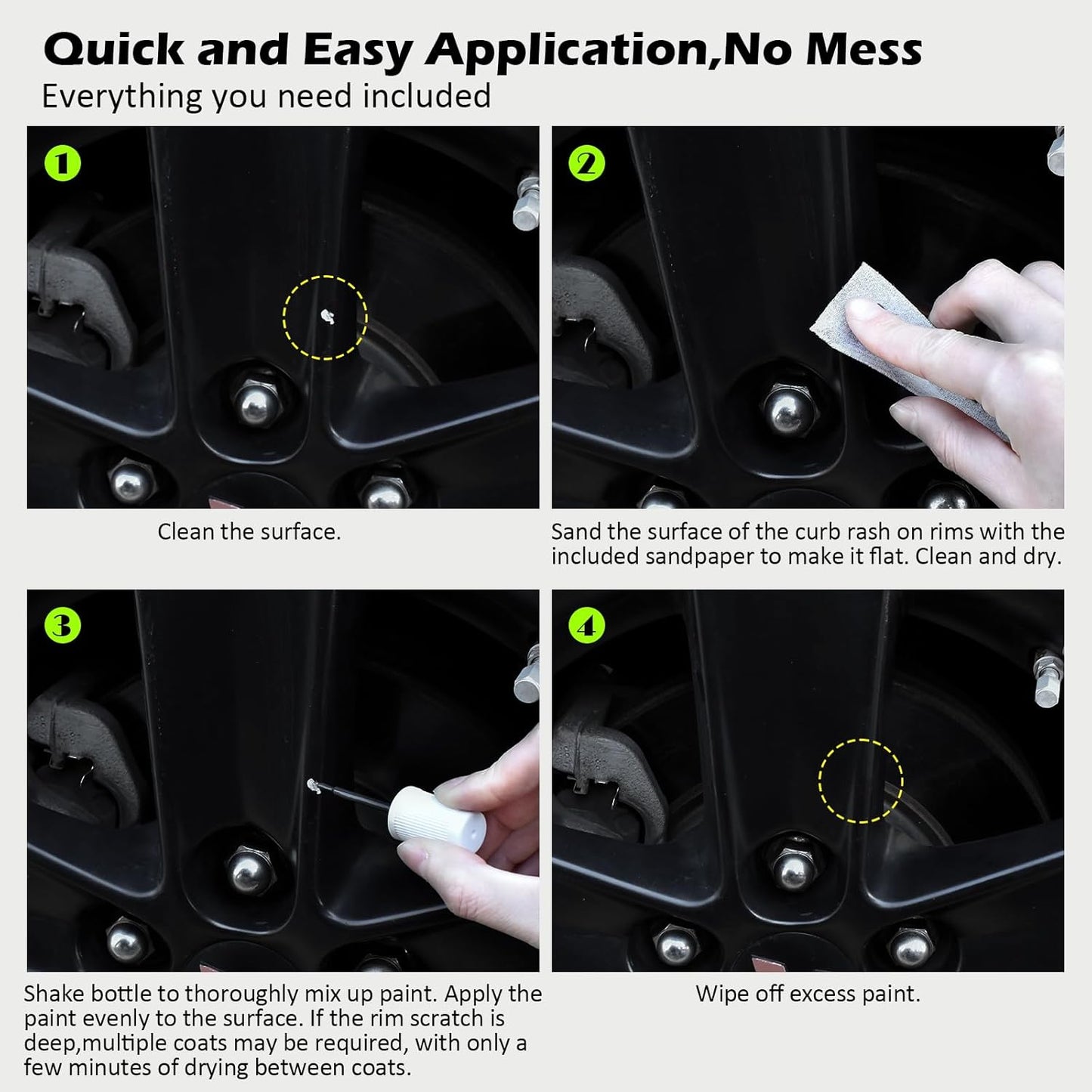 Quick and Easy Application,No Mess
Everything you need included

1

Clean the surface.

2

Sand the surface of the curb rash on rims with the included sandpaper to make it flat. Clean and dry.

3

Shake bottle to thoroughly mix up paint. Apply the paint evenly to the surface. If the rim scratch is deep,multiple coats may be required, with only a few minutes of drying between coats.

4

Wipe off excess paint.