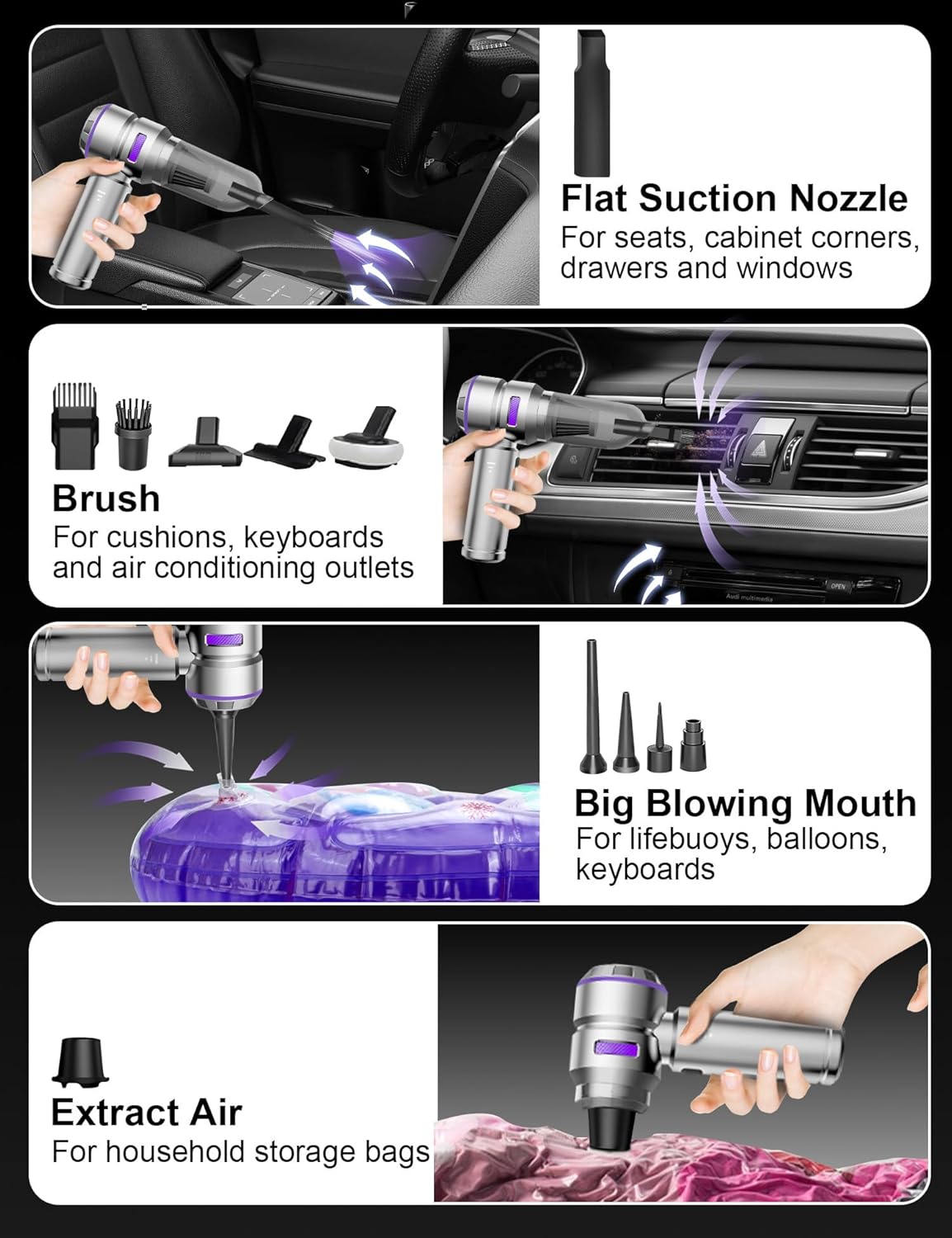 Flat Suction Nozzle
For seats, cabinet corners, drawers and windows

Brush
For cushions, keyboards and air conditioning outlets

OPEN
Audi multimedia

Big Blowing Mouth
For lifebuoys, balloons, keyboards

Extract Air
For household storage bags