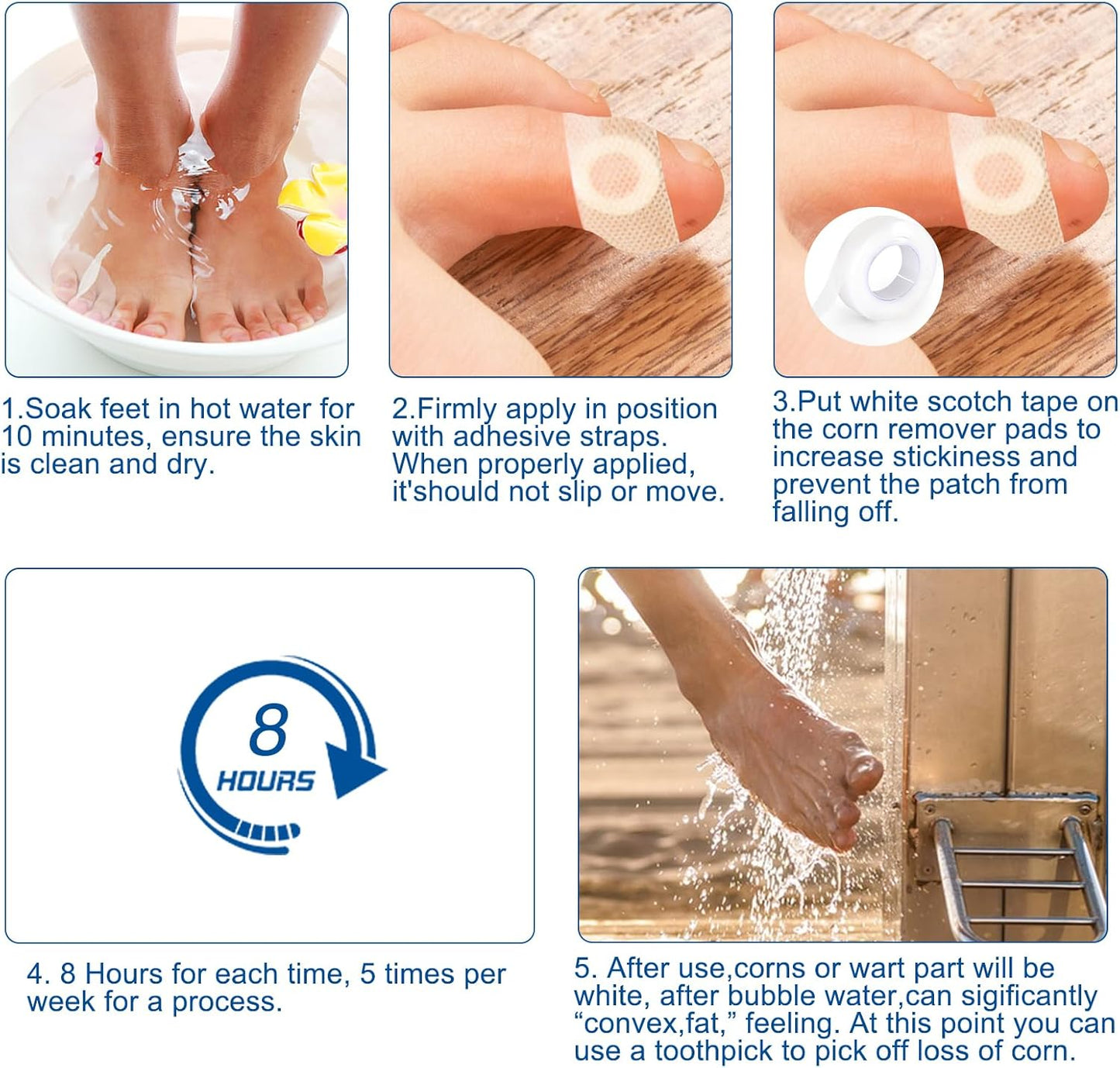 1.Soak feet in hot water for 10 minutes, ensure the skin is clean and dry.

2.Firmly apply in position with adhesive straps. When properly applied, it'should not slip or move.

3.Put white scotch tape on the corn remover pads to increase stickiness and prevent the patch from falling off.

8
HOURS

4. 8 Hours for each time, 5 times per week for a process.

5. After use,corns or wart part will be white, after bubble water,can sigificantly “convex,fat,” feeling. At this point you can use a toothpick to pick off loss of corn.