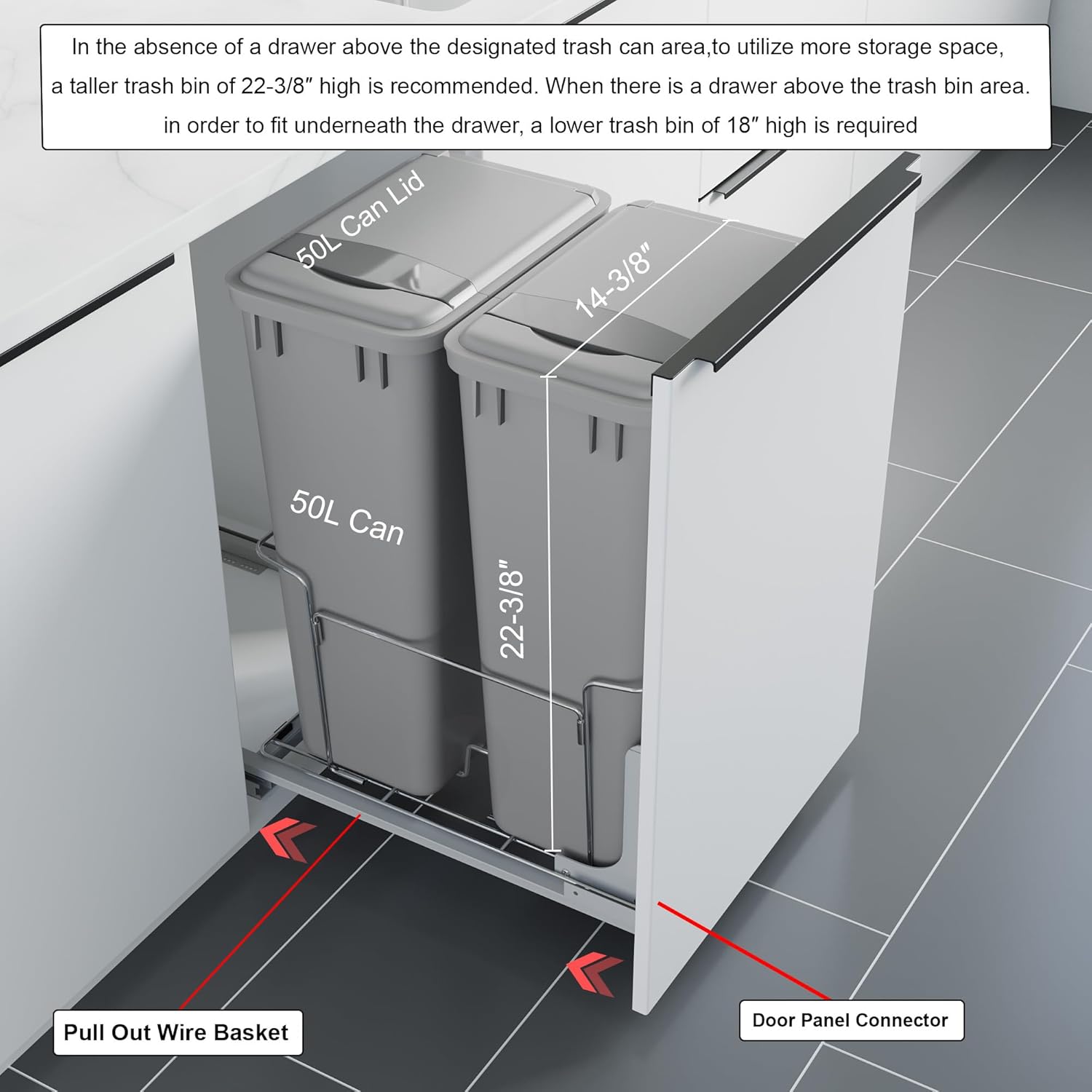 In the absence of a drawer above the designated trash can area,to utilize more storage space, a taller trash bin of 22-3/8″ high is recommended. When there is a drawer above the trash bin area. in order to fit underneath the drawer, a lower trash bin of 18″ high is required

50L Can Lid

14-3/8″

50L Can

22-3/8″

Pull Out Wire Basket

Door Panel Connector