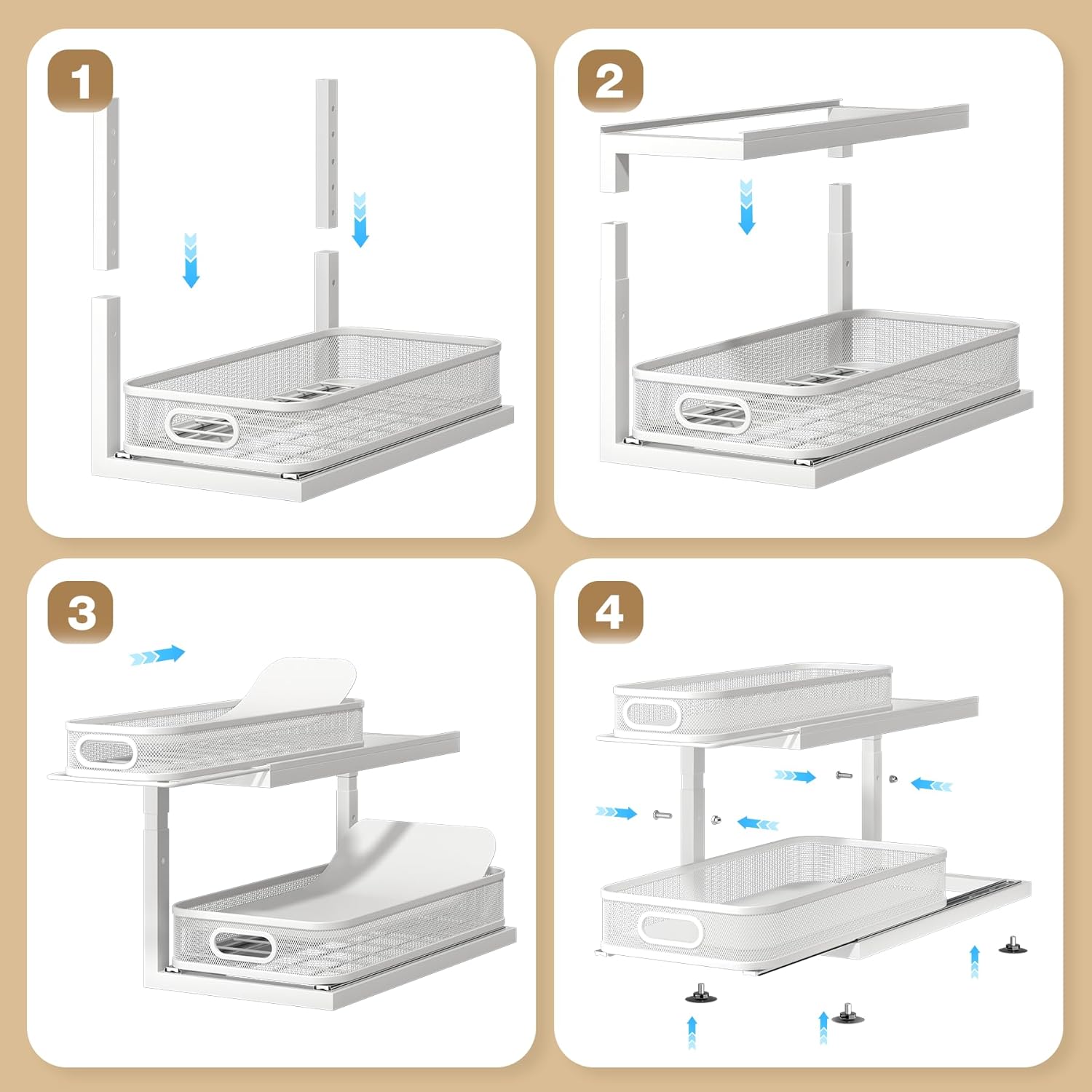 1

2

3

4