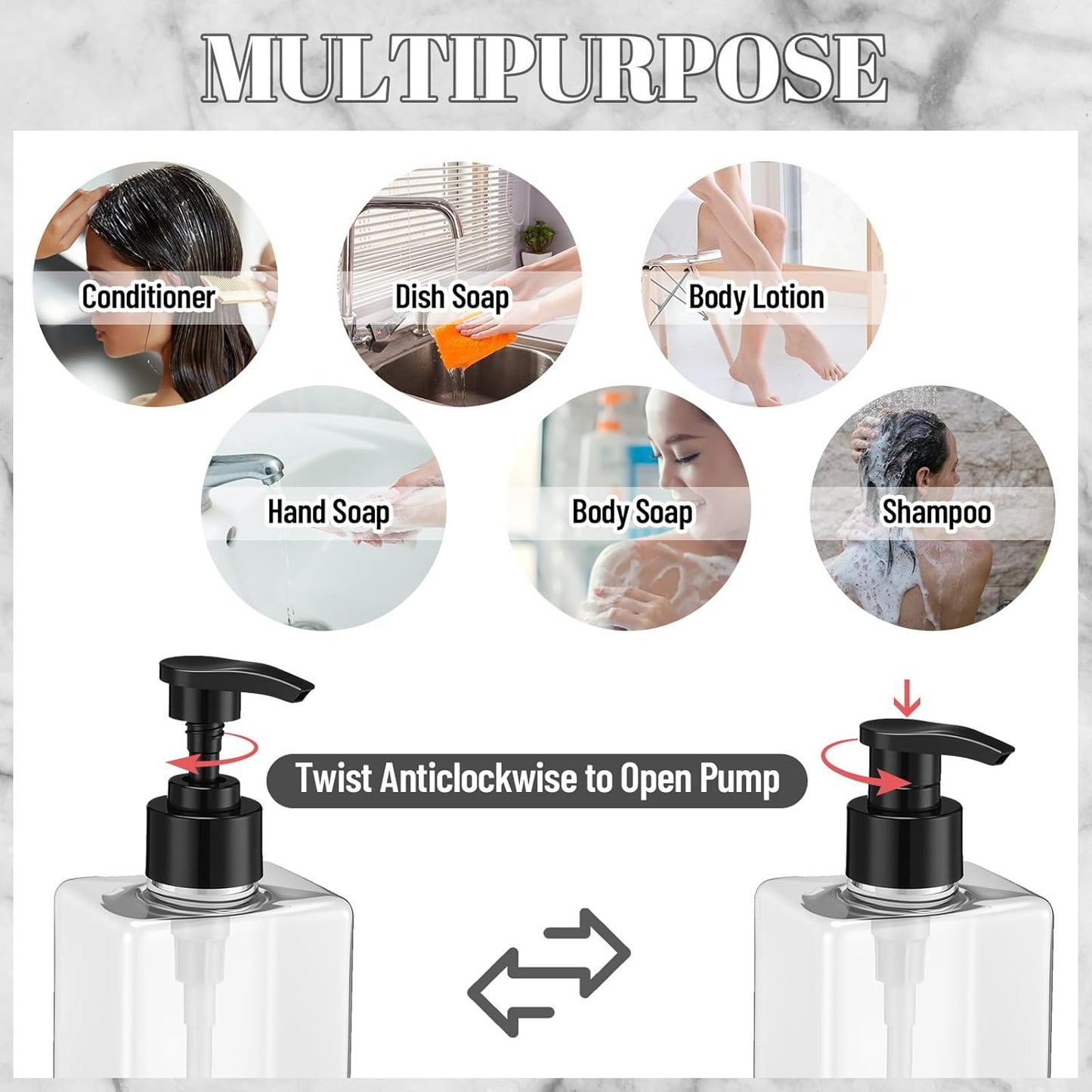 MULTIPURPOSE

Conditioner

Dish Soap

Body Lotion

Hand Soap

Body Soap

Shampoo

Twist Anticlockwise to Open Pump