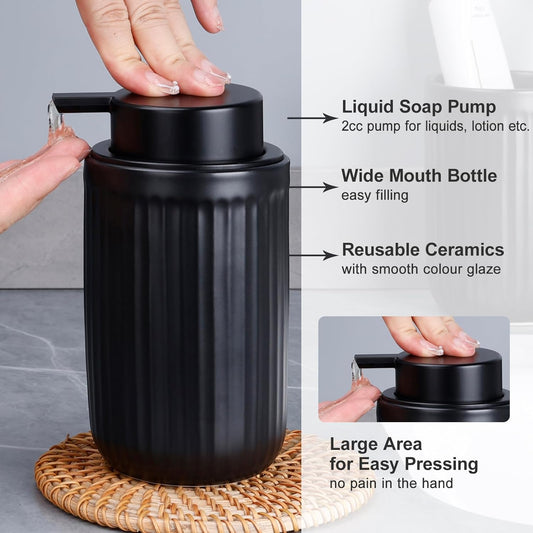 Liquid Soap Pump
2cc pump for liquids, lotion etc.

Wide Mouth Bottle
easy filling

Reusable Ceramics
with smooth colour glaze

Large Area
for Easy Pressing
no pain in the hand