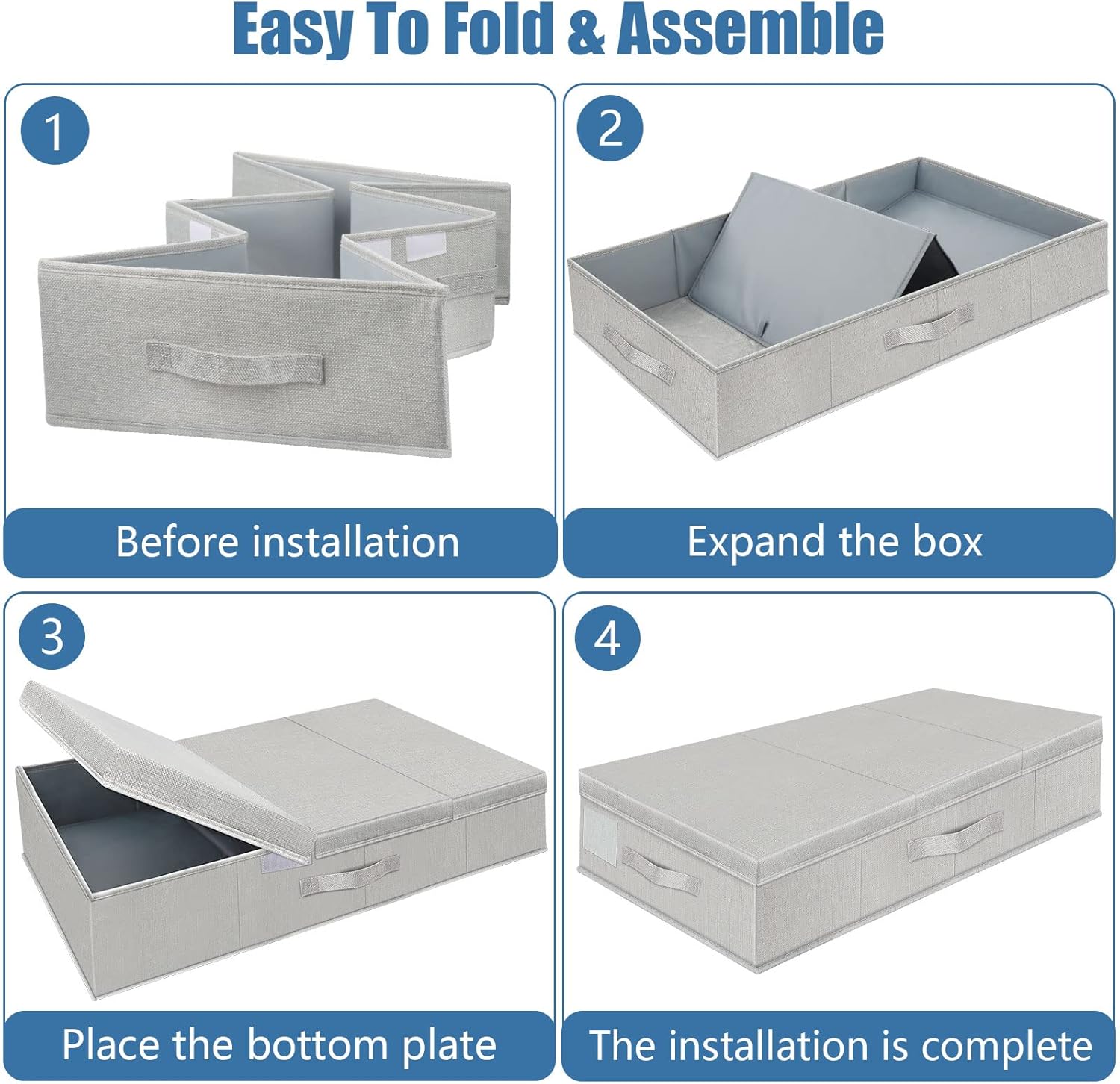 Easy To Fold & Assemble

1

Before installation

2

Expand the box

3

Place the bottom plate

4

The installation is complete