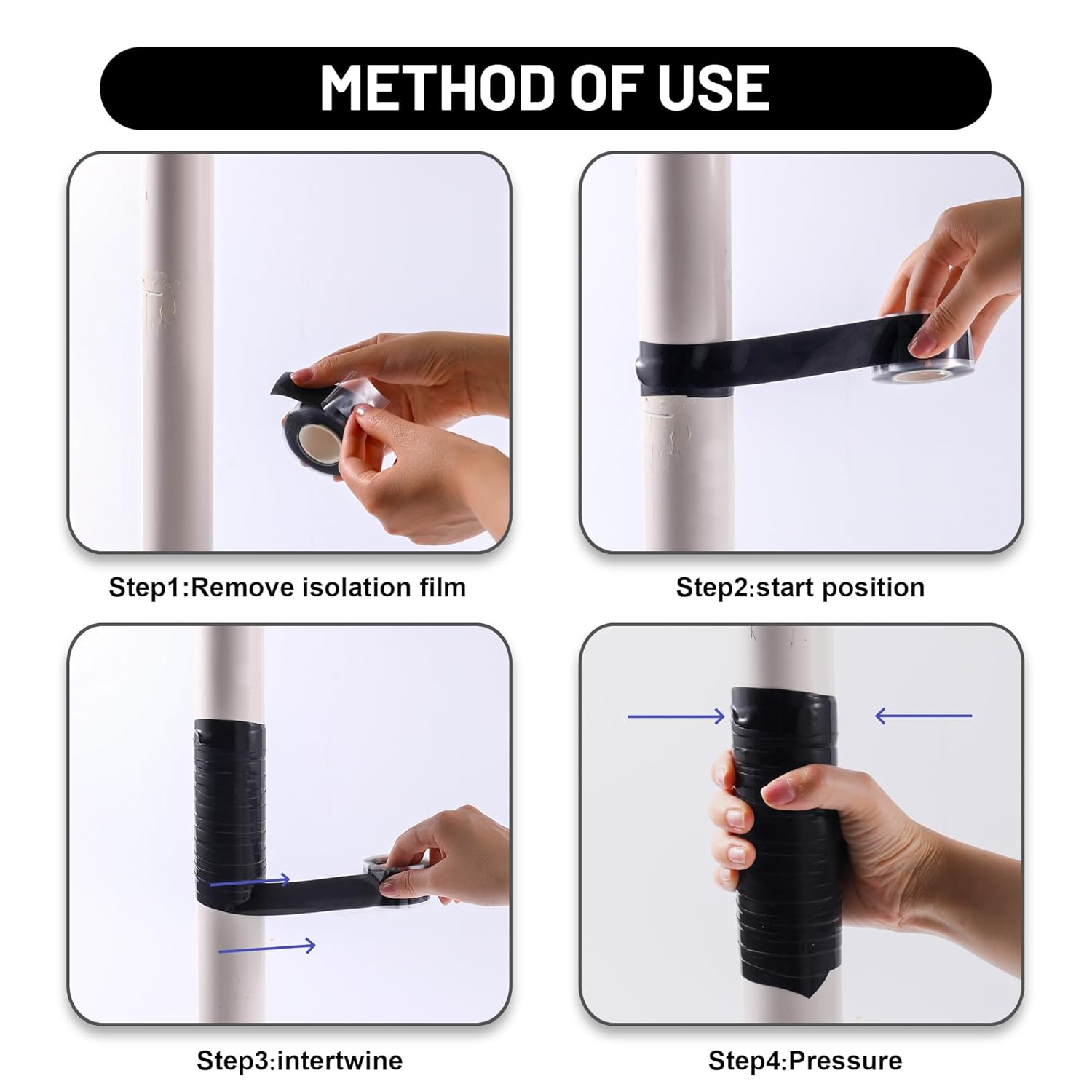 METHOD OF USE

Step1:Remove isolation film

Step2:start position

Step3:intertwine

Step4:Pressure