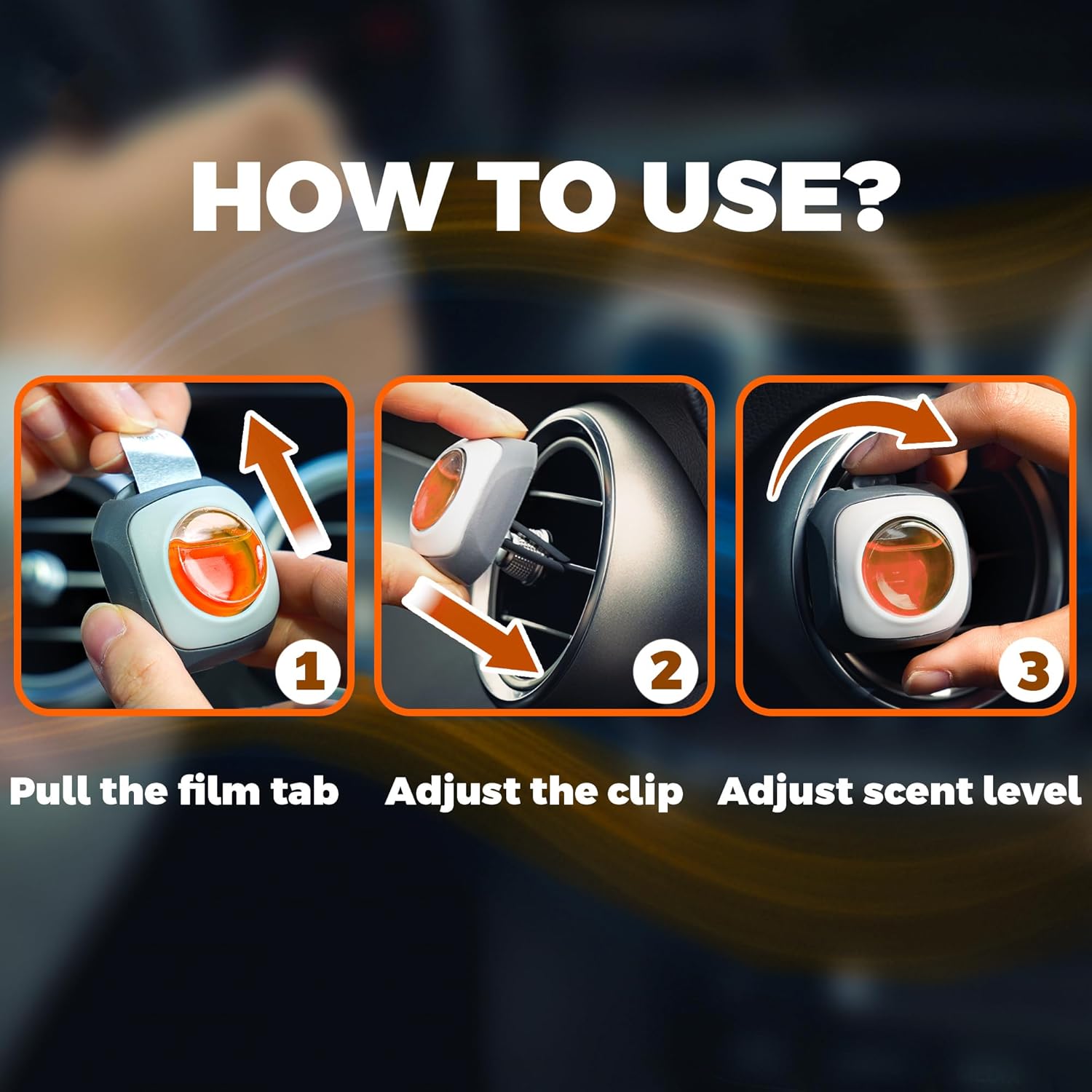 HOW TO USE?

1

2

3

Pull the film tab

Adjust the clip

Adjust scent level