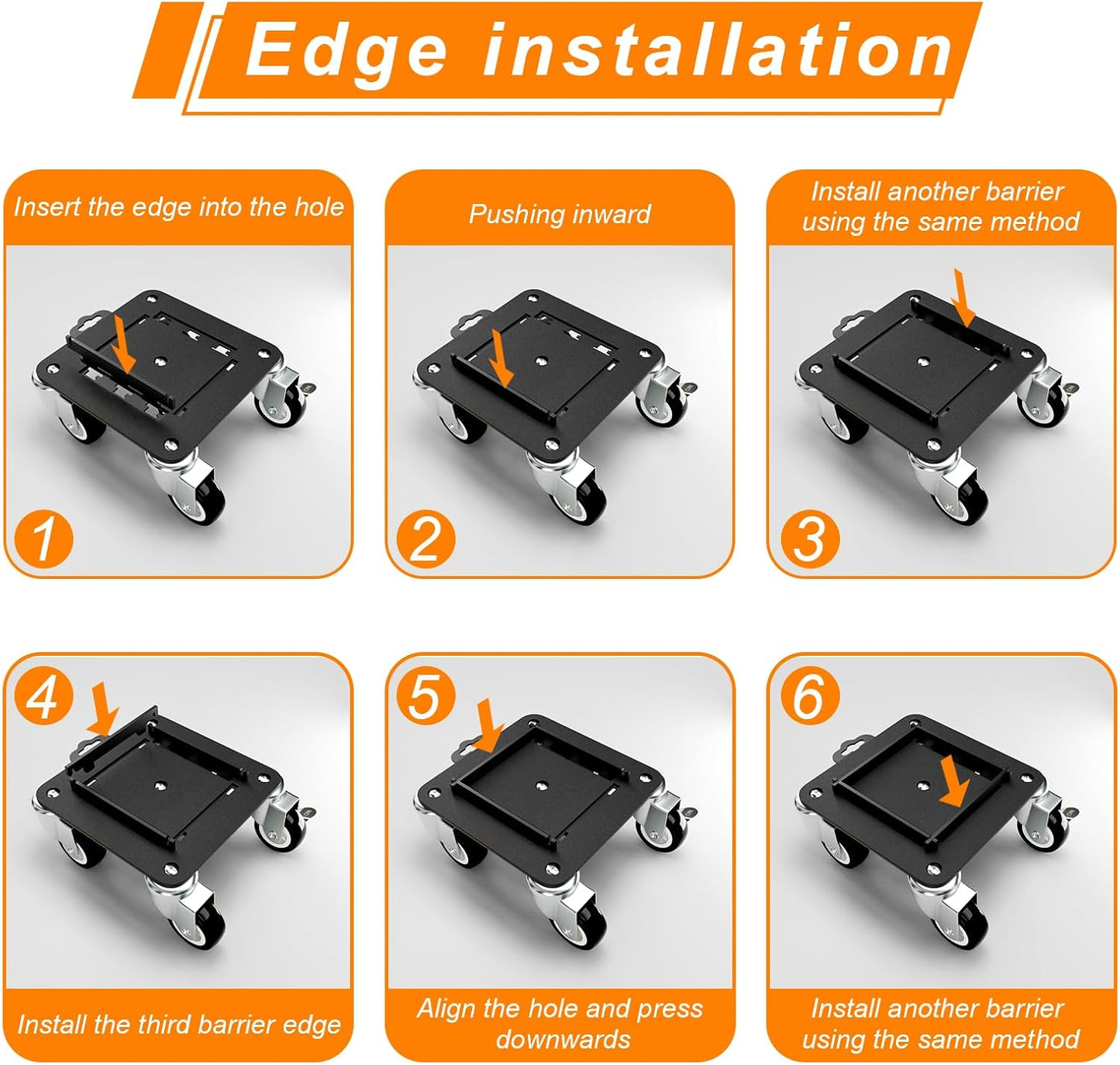 Edge installation

Insert the edge into the hole

1

Pushing inward

2

Install another barrier using the same method

3

4

Install the third barrier edge

5

Align the hole and press downwards

6

Install another barrier using the same method