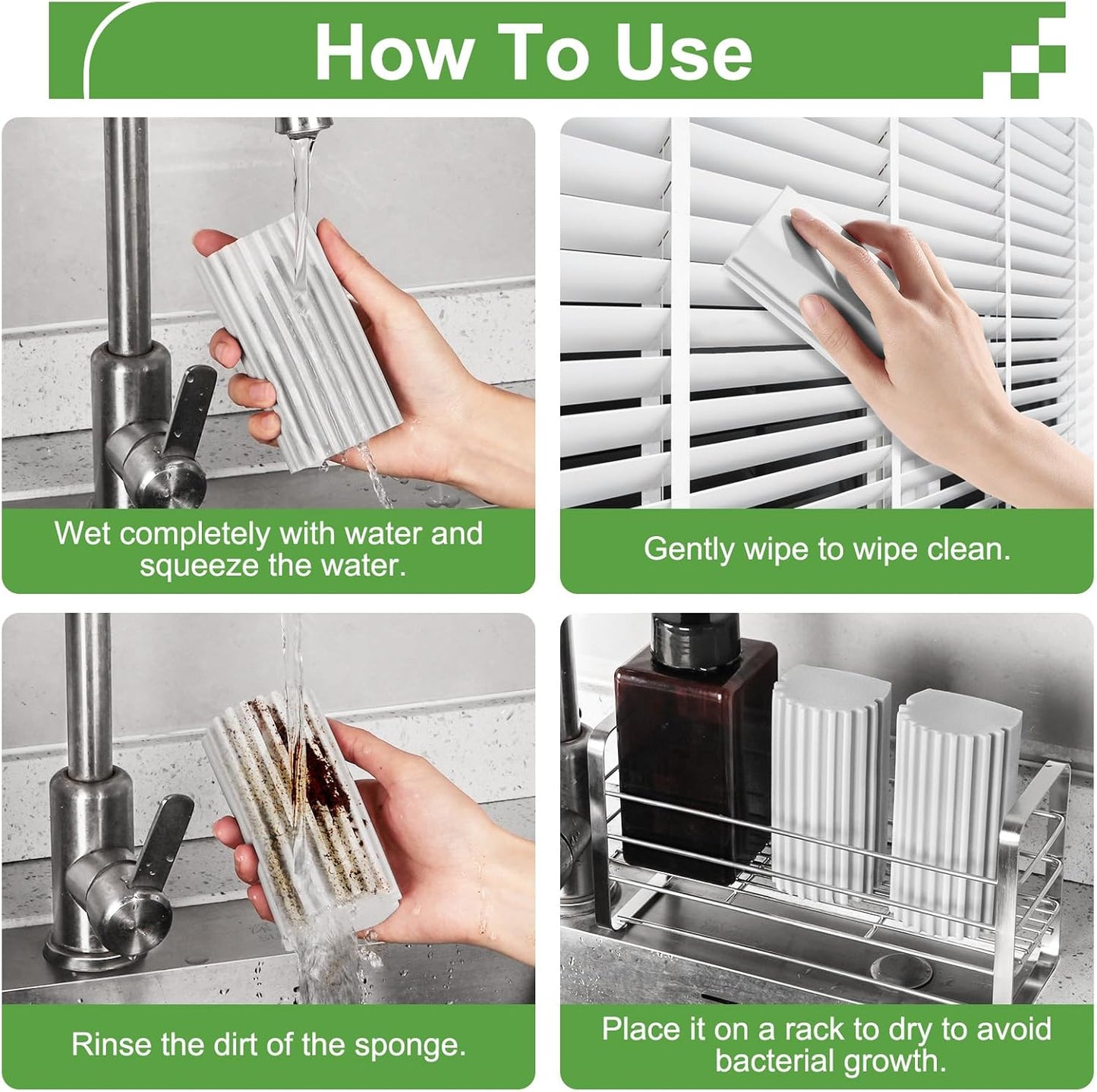 How To Use

Wet completely with water and squeeze the water.

Gently wipe to wipe clean.

Rinse the dirt of the sponge.

Place it on a rack to dry to avoid bacterial growth.