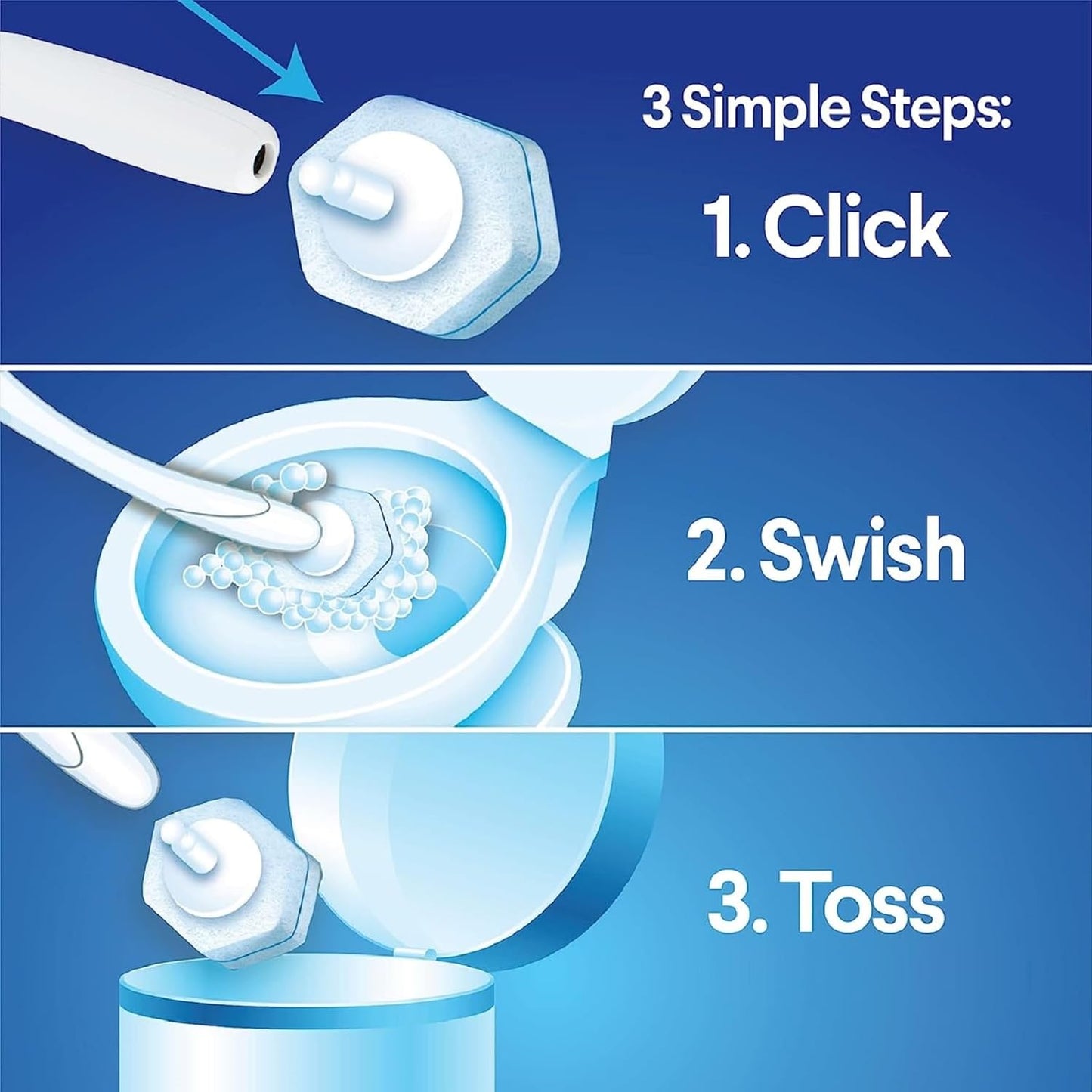 3 Simple Steps:

1. Click

2. Swish

3. Toss