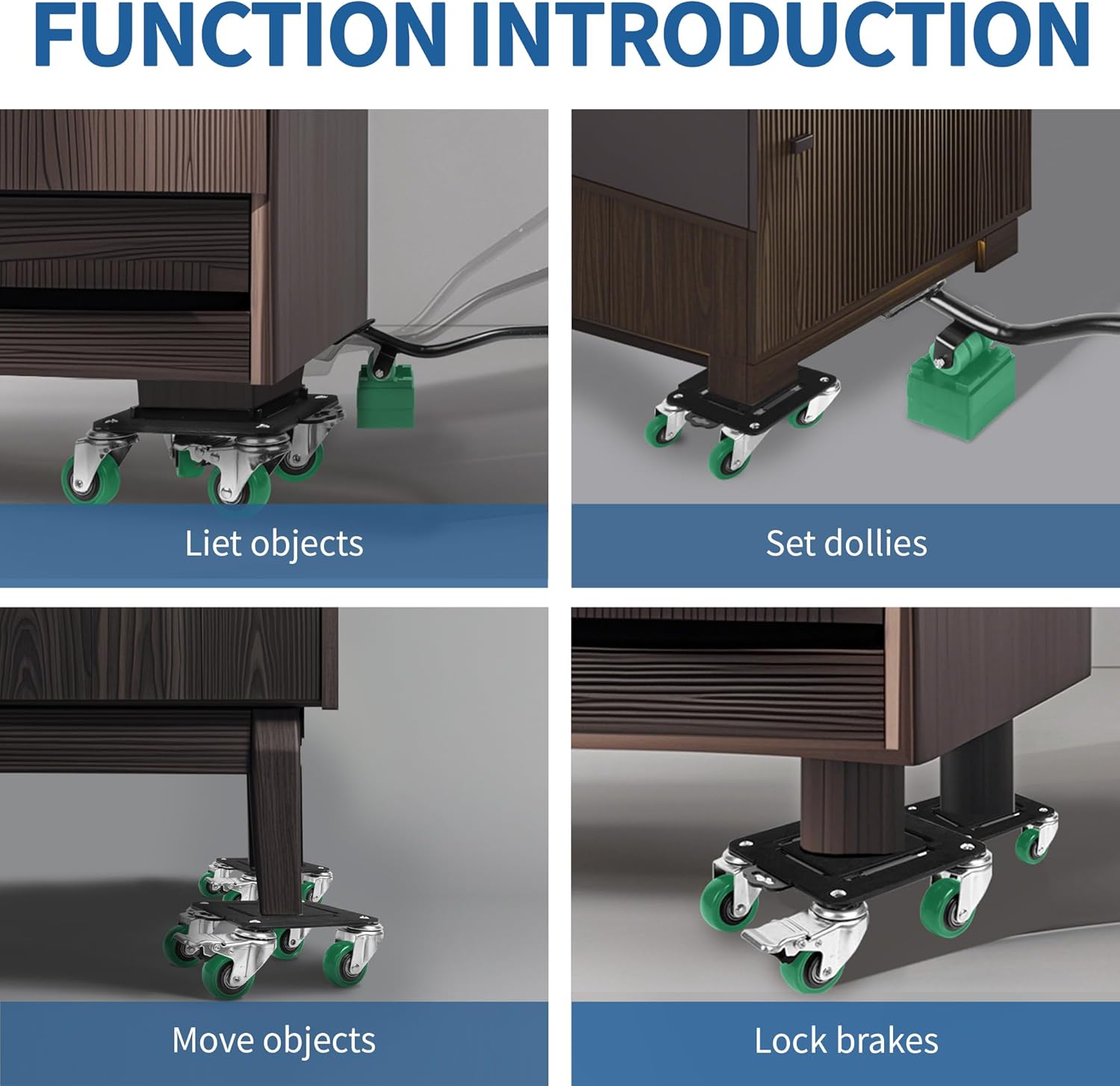 FUNCTION INTRODUCTION

Liet objects

Set dollies

Move objects

Lock brakes