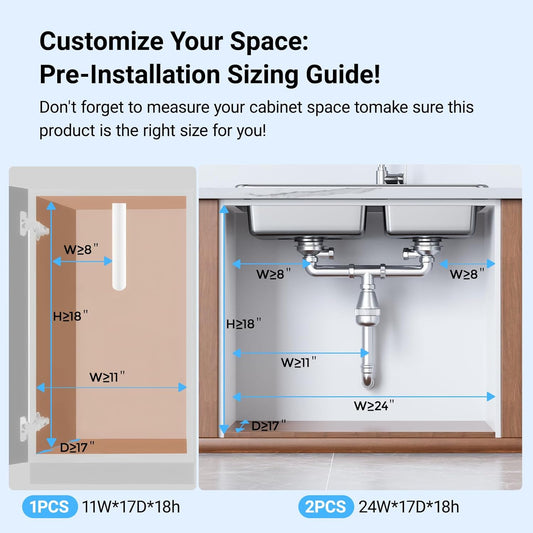 Customize Your Space:
Pre-Installation Sizing Guide!

Don't forget to measure your cabinet space tomake sure this product is the right size for you!

W≥8"
H≥18"
W≥11"
D≥17"

W≥8"
W≥8"
H≥18"
W≥11"
W≥24"
D≥17"

1PCS 11W*17D*18h

2PCS 24W*17D*18h