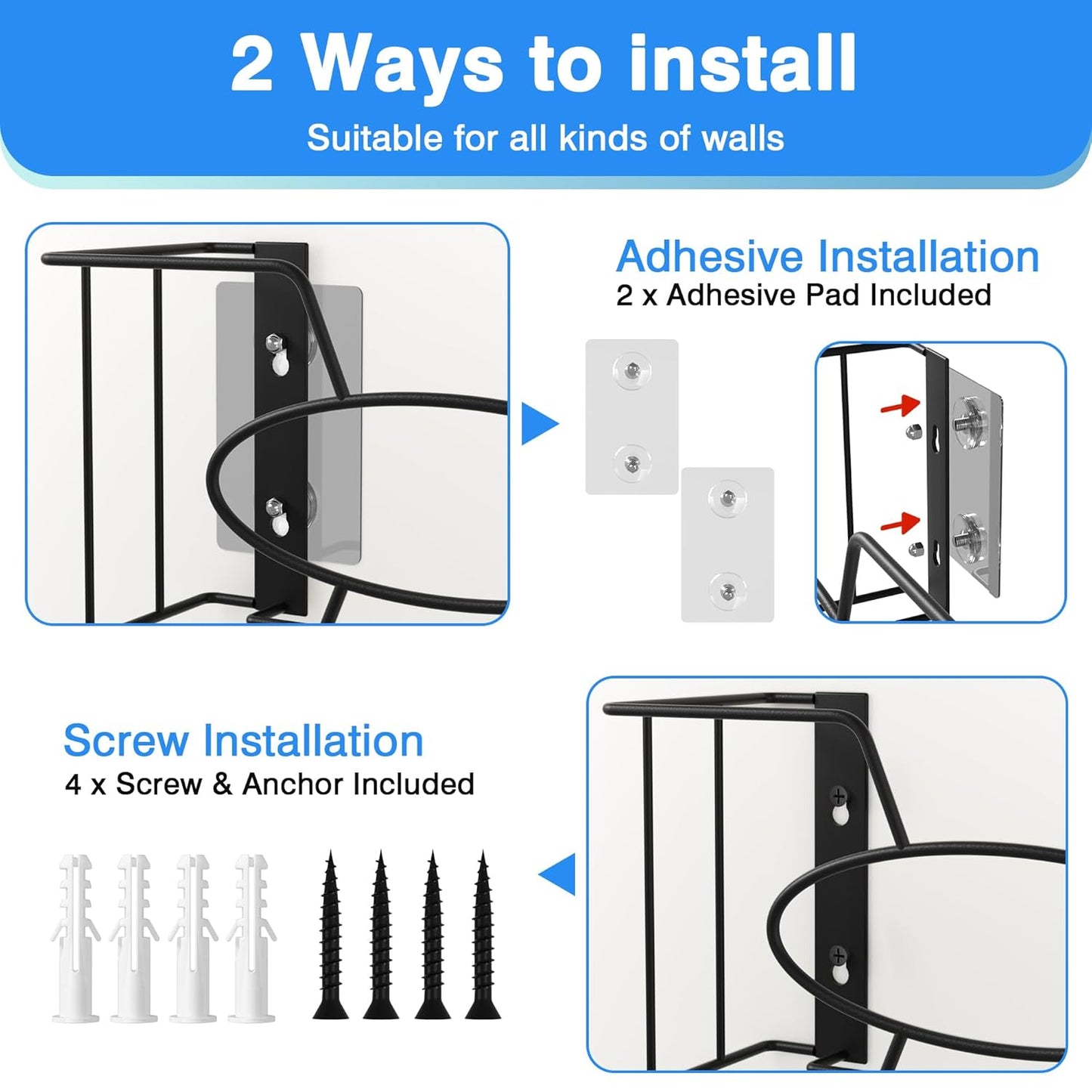 2 Ways to install

Suitable for all kinds of walls

Adhesive Installation
2 x Adhesive Pad Included

Screw Installation
4 x Screw & Anchor Included