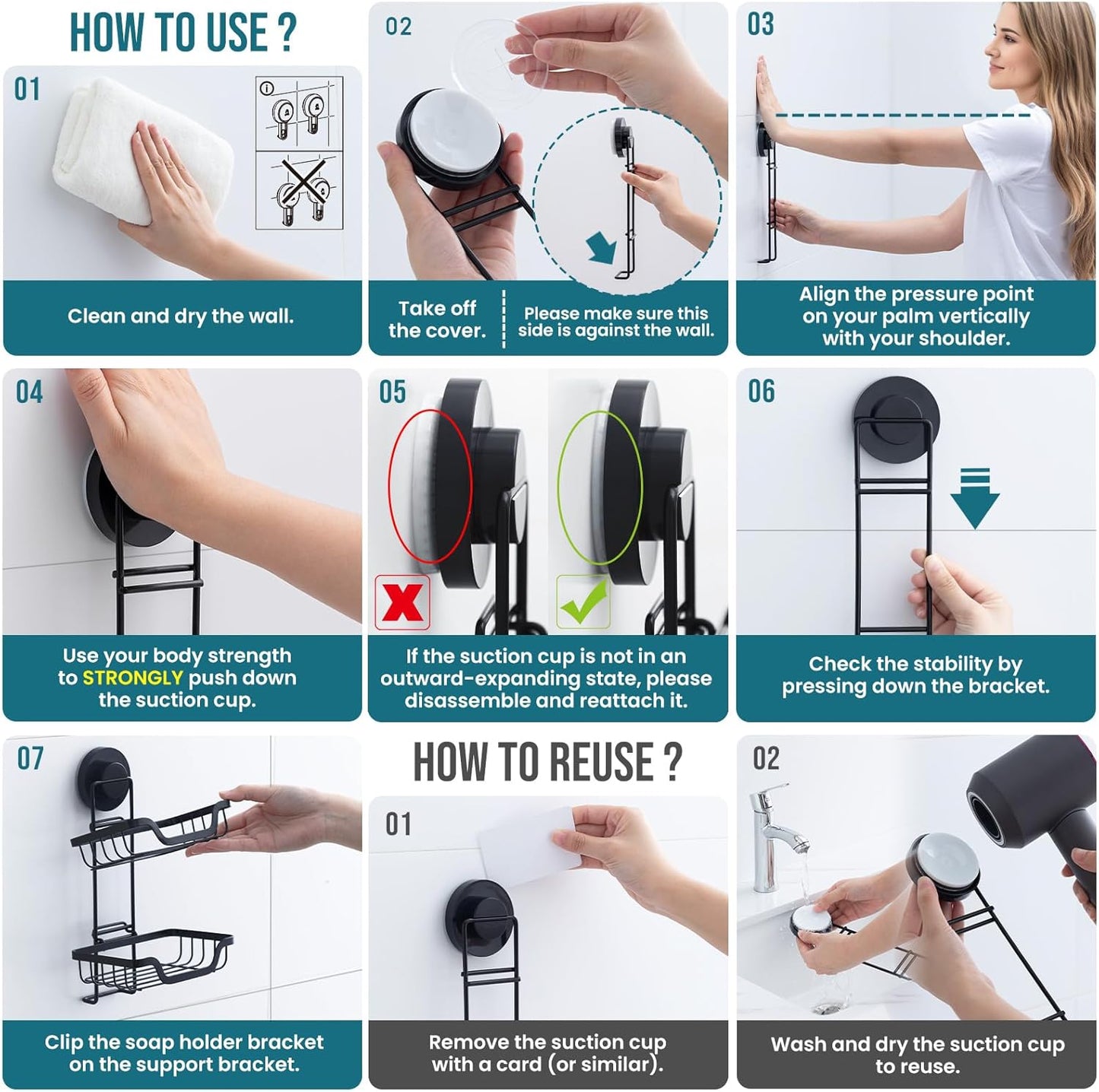 HOW TO USE ?

01

Clean and dry the wall.

02

Take off the cover.

Please make sure this side is against the wall.

03

Align the pressure point on your palm vertically with your shoulder.

04

Use your body strength to STRONGLY push down the suction cup.

05

If the suction cup is not in an outward-expanding state, please disassemble and reattach it.

06

Check the stability by pressing down the bracket.

07

Clip the soap holder bracket on the support bracket.

HOW TO REUSE ?

01

Remove the suction cup with a card (or similar).

02

Wash and dry the suction cup to reuse.