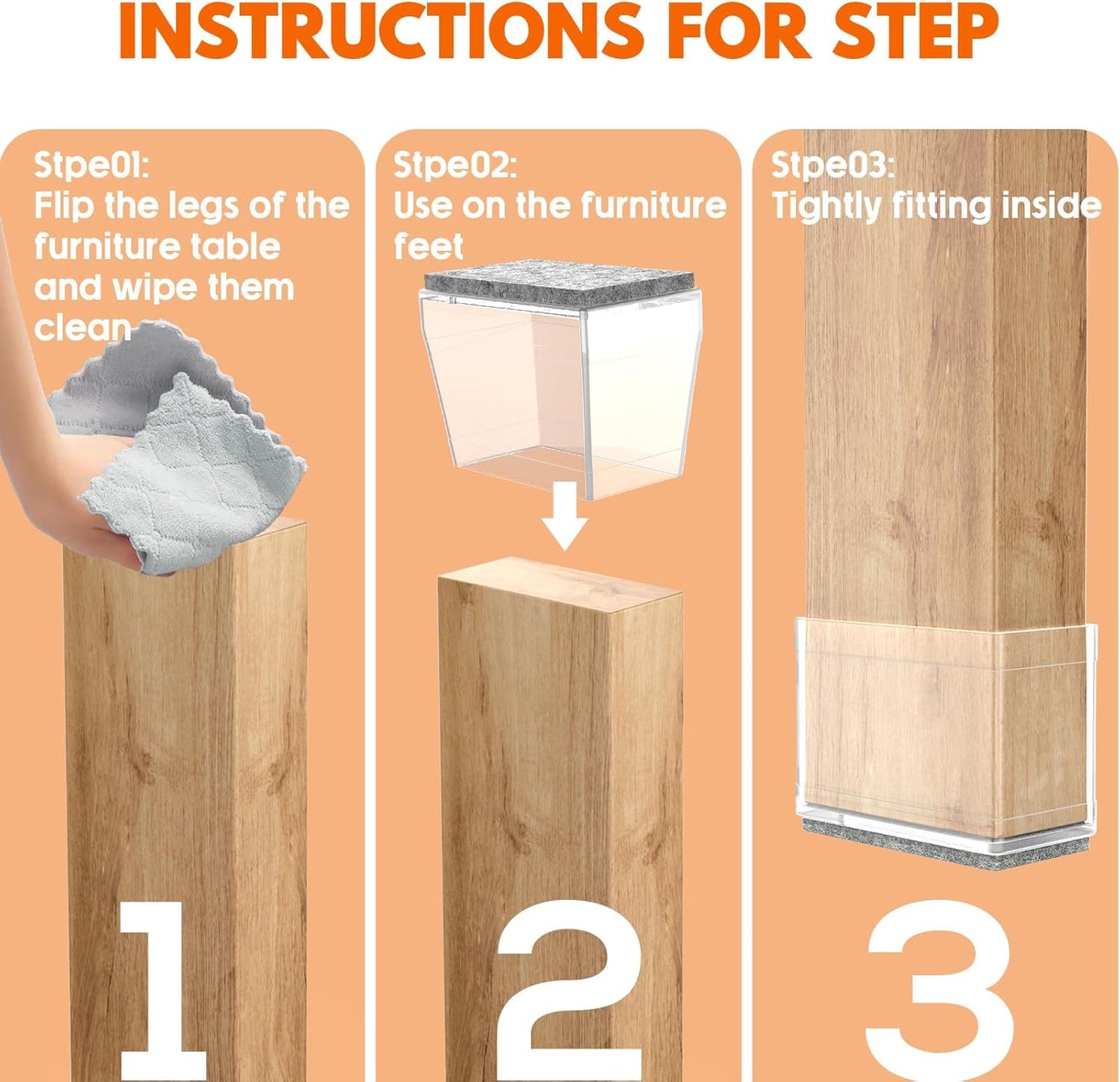 INSTRUCTIONS FOR STEP

Stpe01:
Flip the legs of the furniture table and wipe them clean

1

Stpe02:
Use on the furniture feet

2

Stpe03:
Tightly fitting inside

3