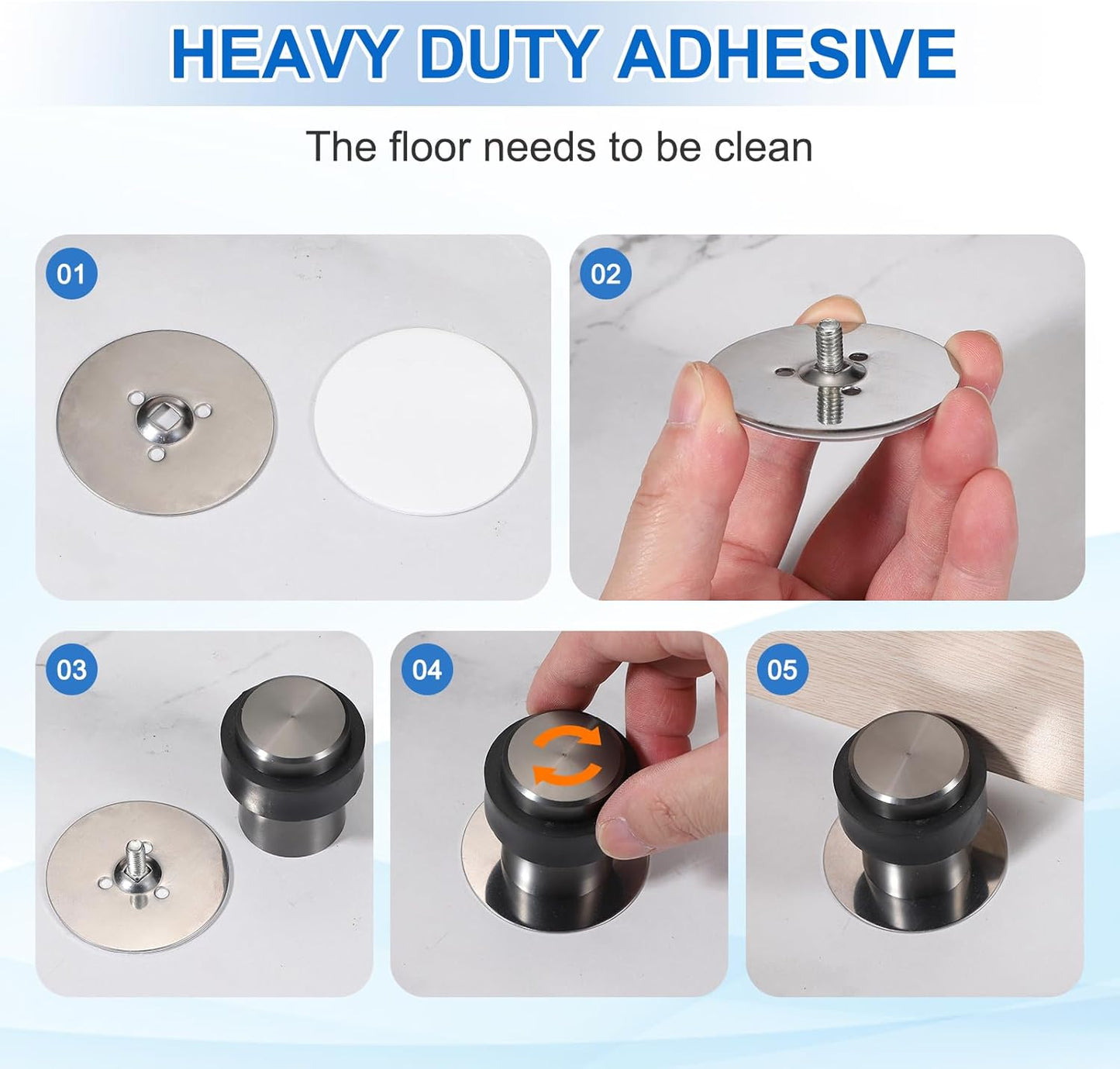 HEAVY DUTY ADHESIVE

The floor needs to be clean

01

02

03

04

05