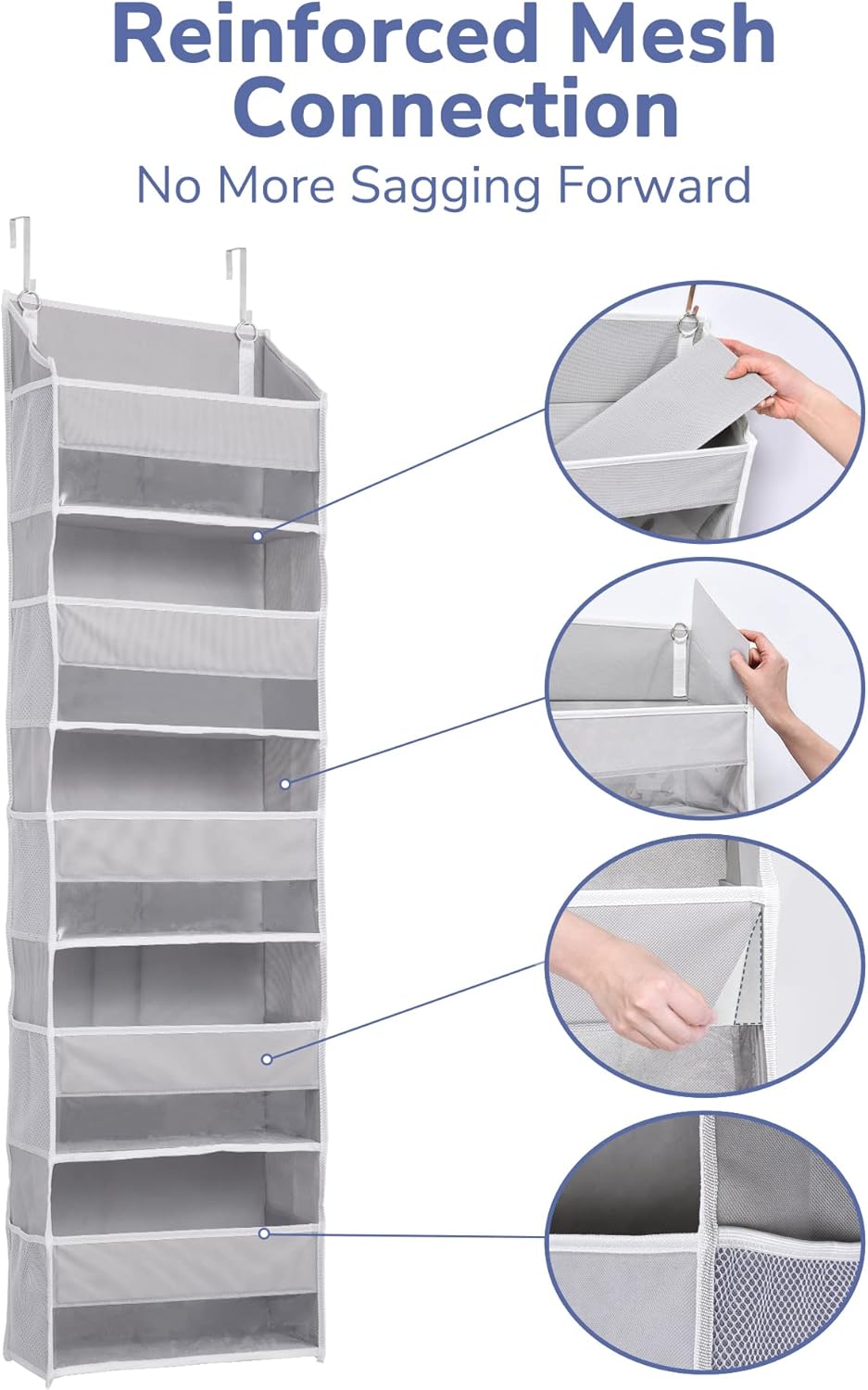 Reinforced Mesh Connection
No More Sagging Forward