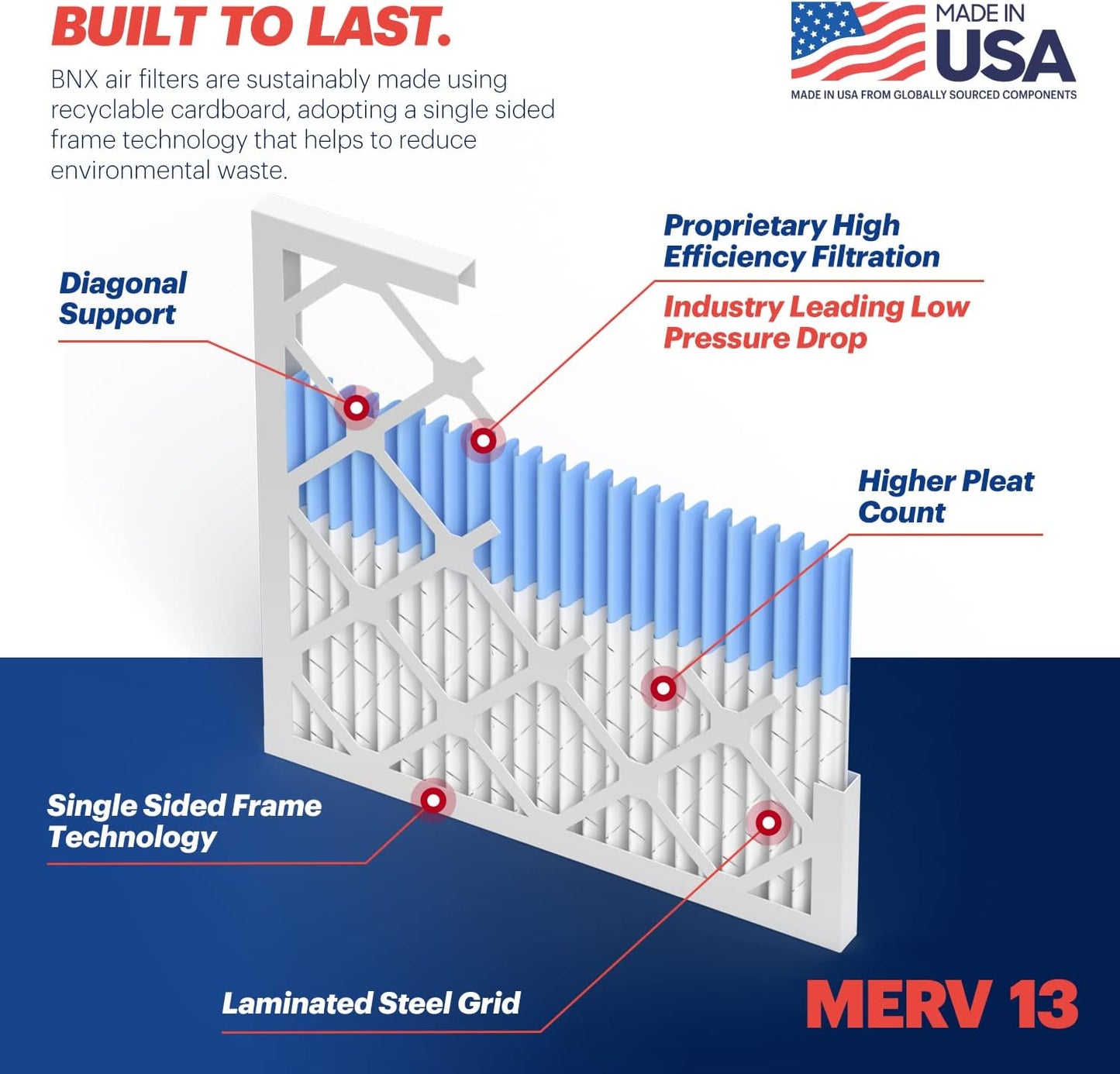 BUILT TO LAST.

BNX air filters are sustainably made using recyclable cardboard, adopting a single sided frame technology that helps to reduce environmental waste.

MADE IN USA

MADE IN USA FROM GLOBALLY SOURCED COMPONENTS

Diagonal Support

Proprietary High Efficiency Filtration

Industry Leading Low Pressure Drop

Higher Pleat Count

Single Sided Frame Technology

Laminated Steel Grid

MERV 13