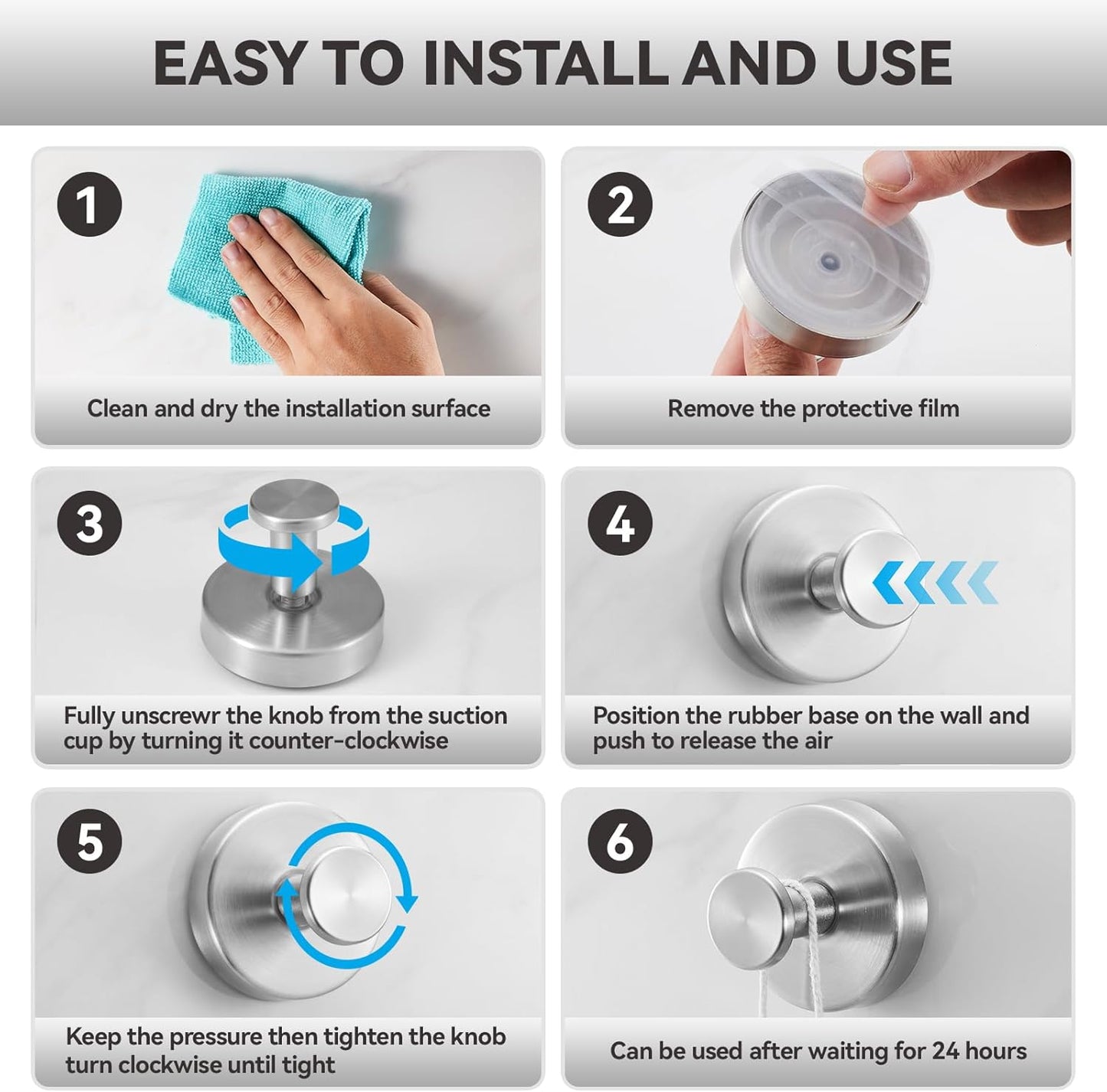 EASY TO INSTALL AND USE

1

Clean and dry the installation surface

2

Remove the protective film

3

Fully unscrewr the knob from the suction cup by turning it counter-clockwise

4

Position the rubber base on the wall and push to release the air

5

Keep the pressure then tighten the knob turn clockwise until tight

6

Can be used after waiting for 24 hours