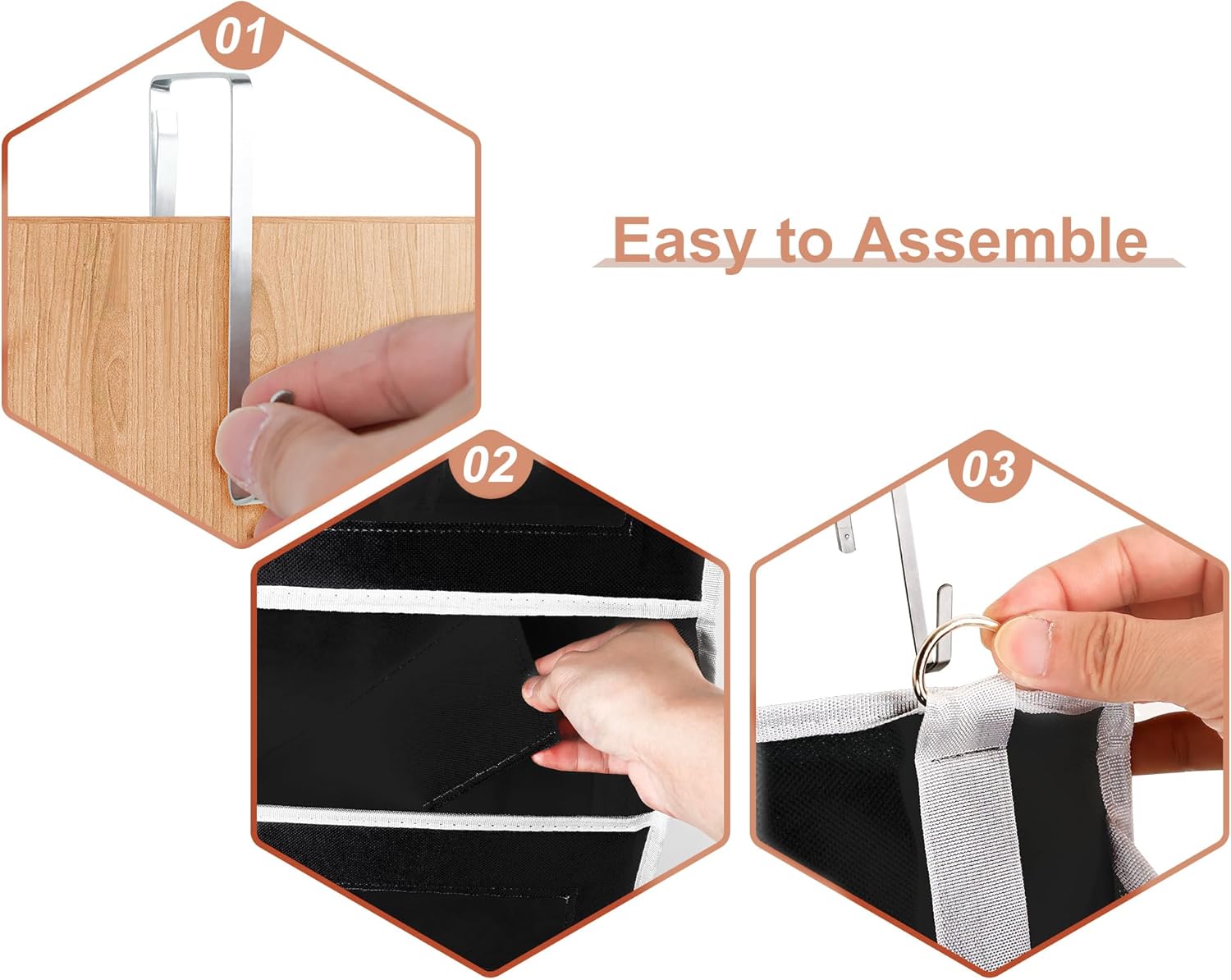 01

Easy to Assemble

02

03