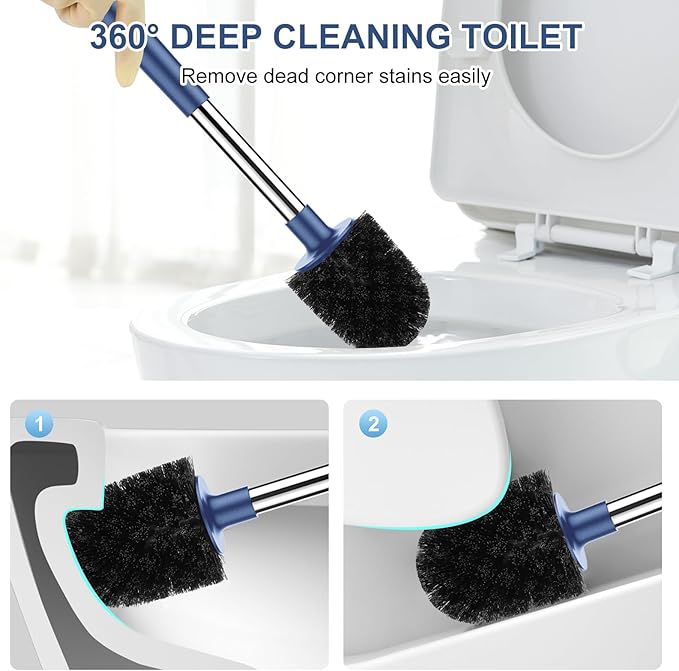 360° DEEP CLEANING TOILET
Remove dead corner stains easily

1

2