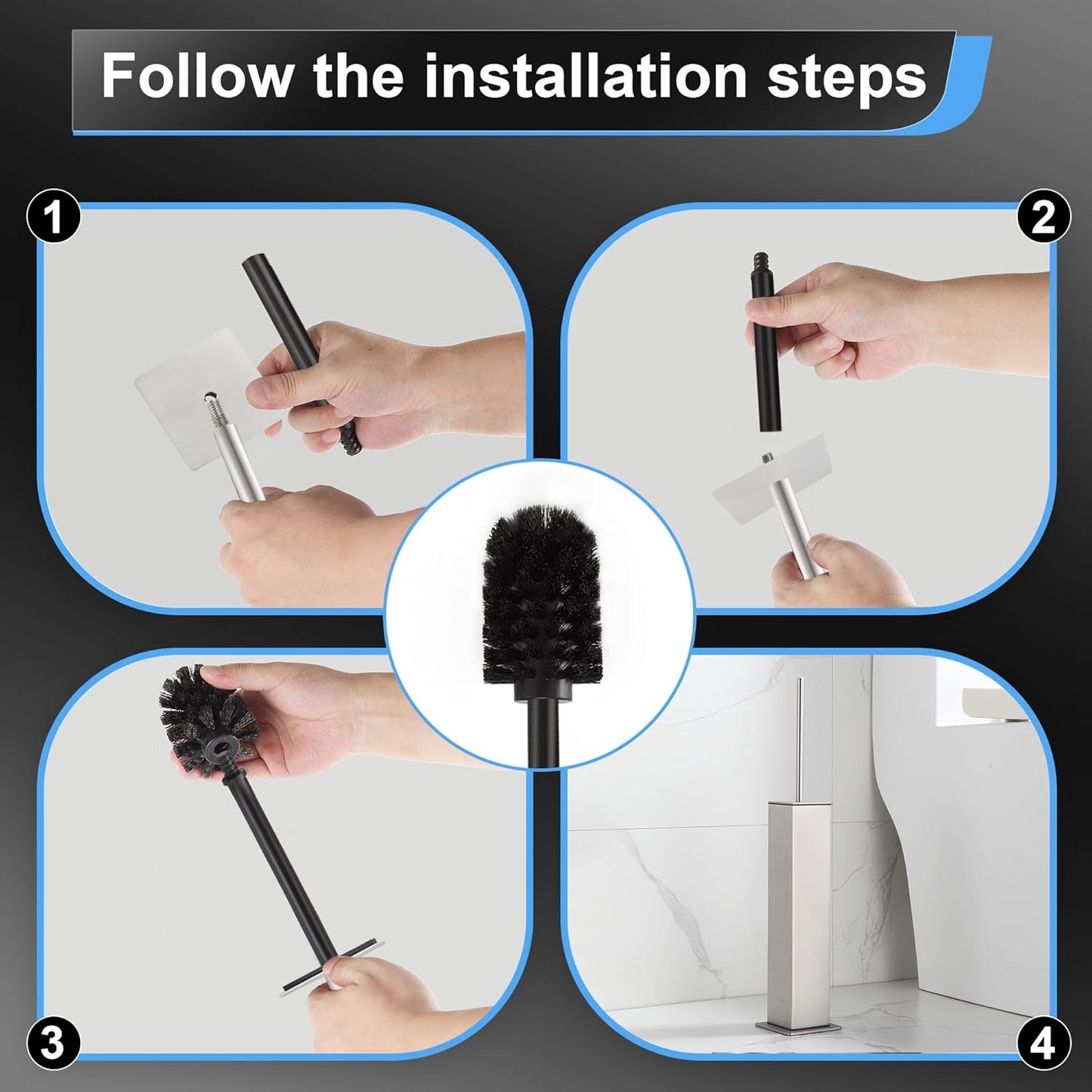 Follow the installation steps

1

2

3

4