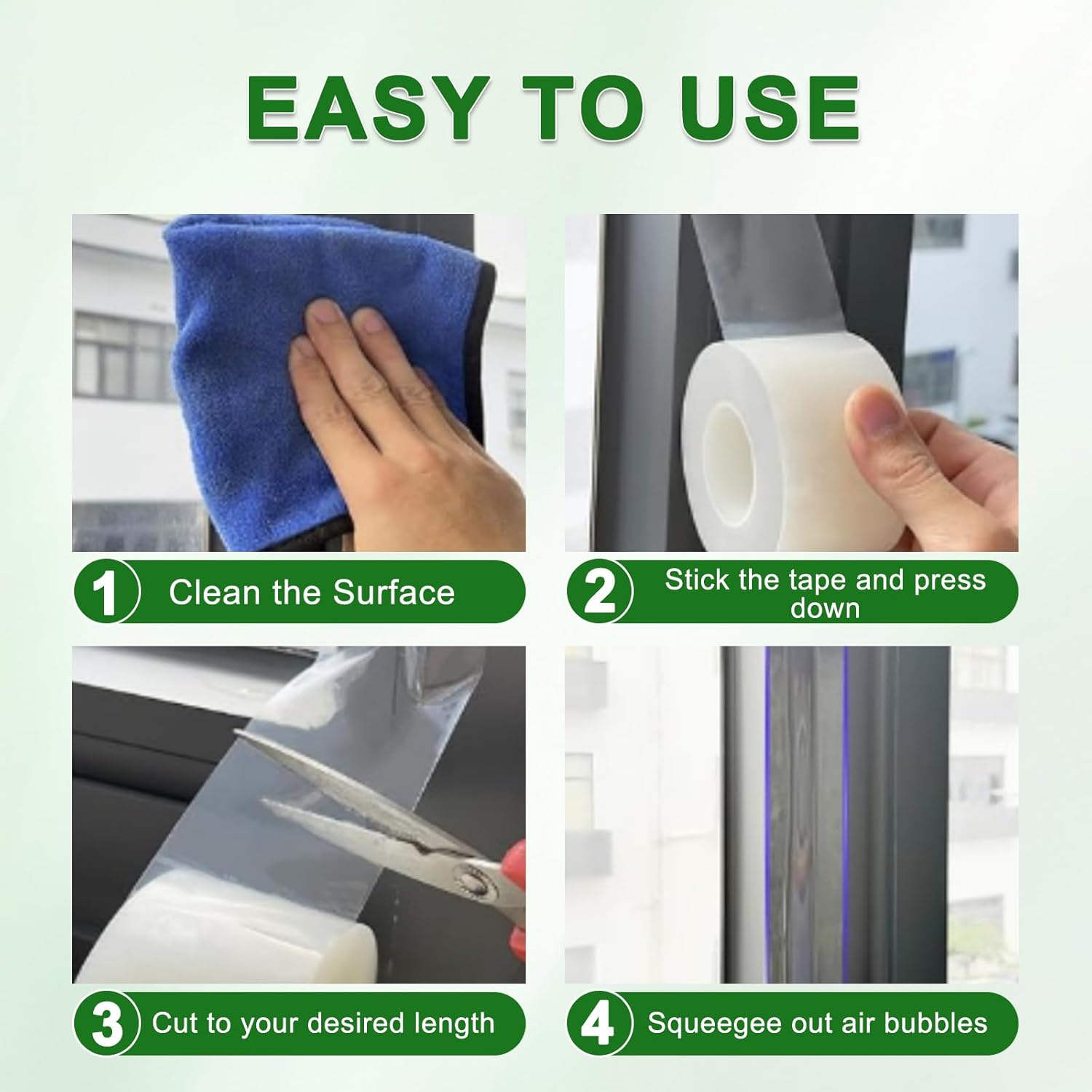 EASY TO USE

1 Clean the Surface

2 Stick the tape and press down

3 Cut to your desired length

4 Squeegee out air bubbles