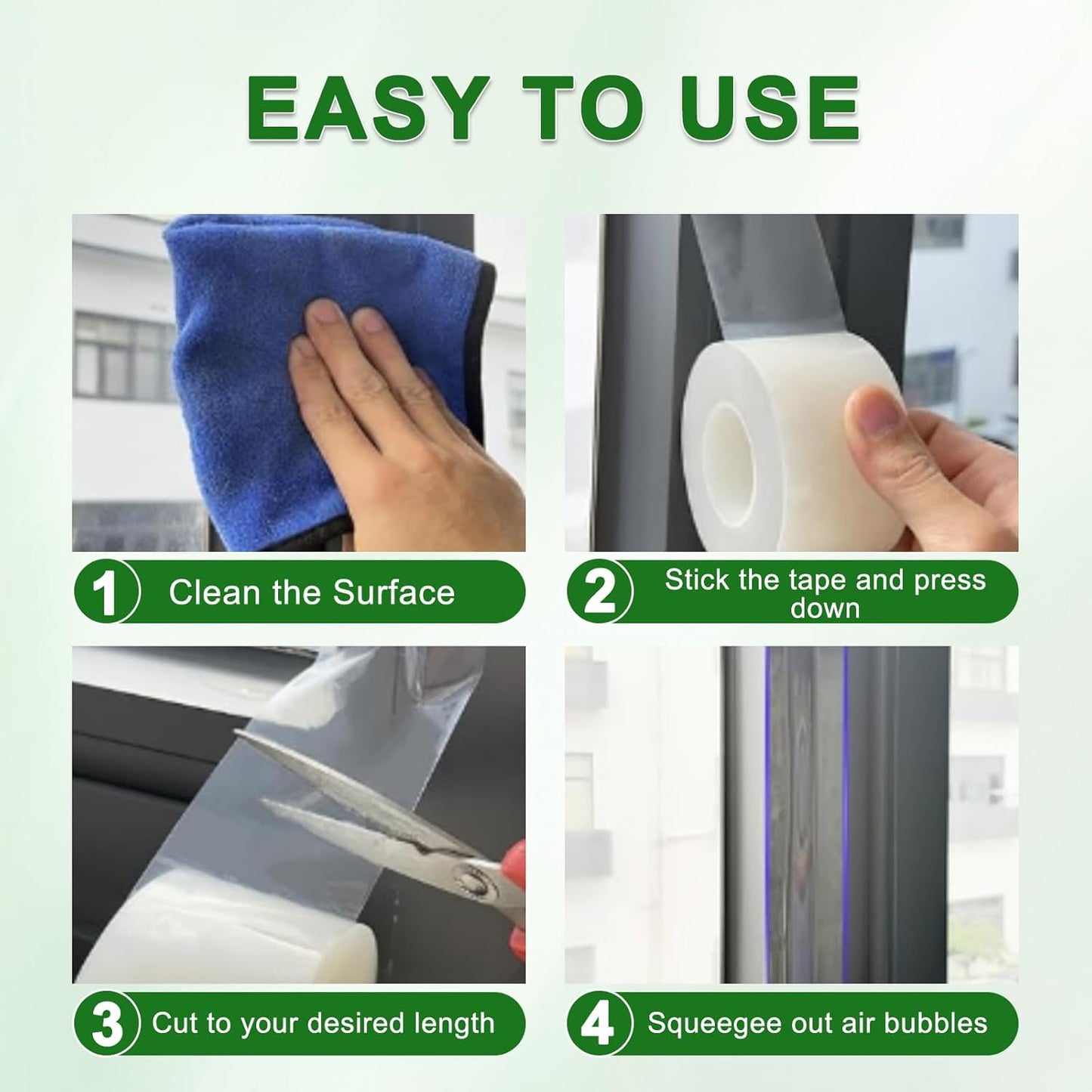 EASY TO USE

1 Clean the Surface

2 Stick the tape and press down

3 Cut to your desired length

4 Squeegee out air bubbles