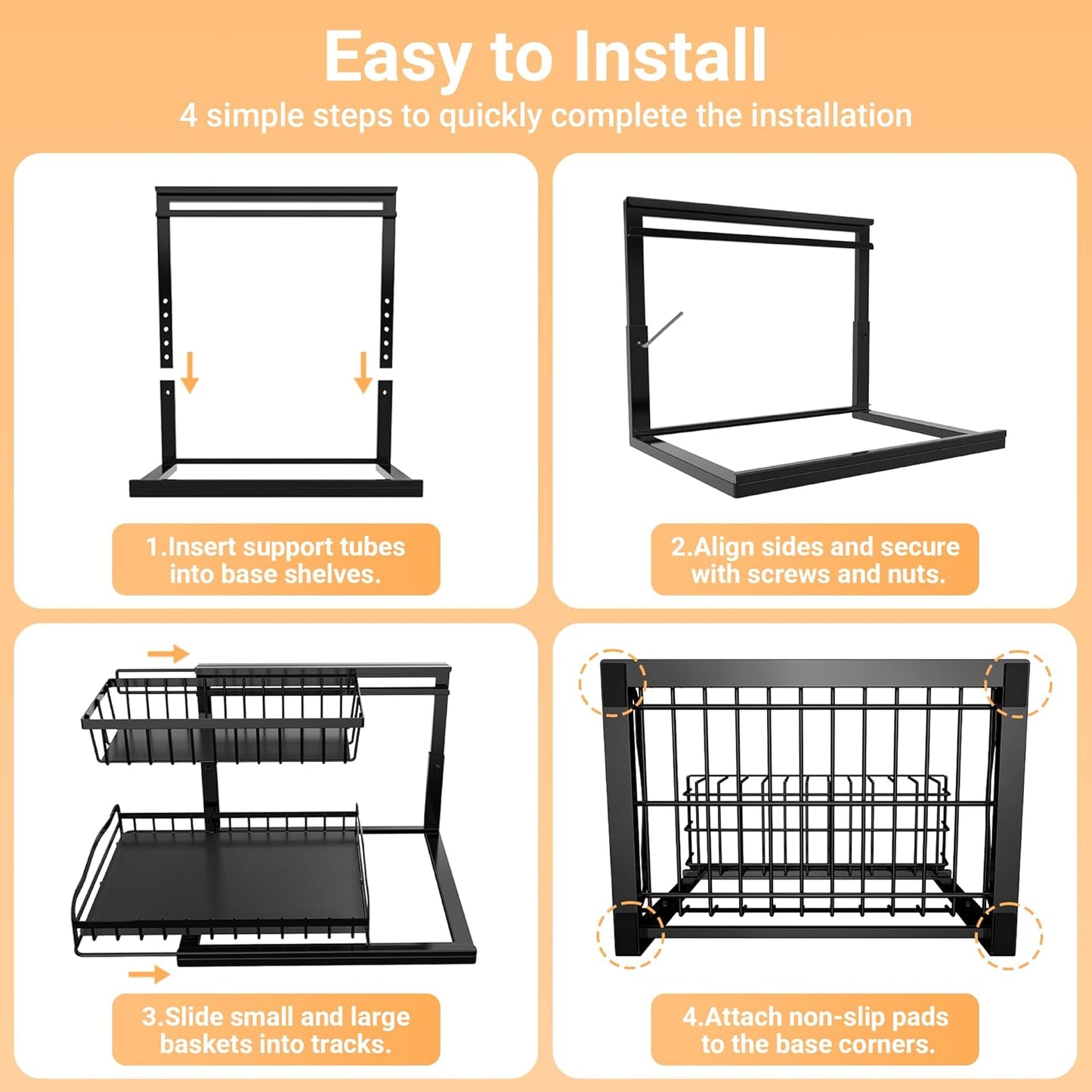 Easy to Install

4 simple steps to quickly complete the installation

1.Insert support tubes into base shelves.

2.Align sides and secure with screws and nuts.

3.Slide small and large baskets into tracks.

4.Attach non-slip pads to the base corners.