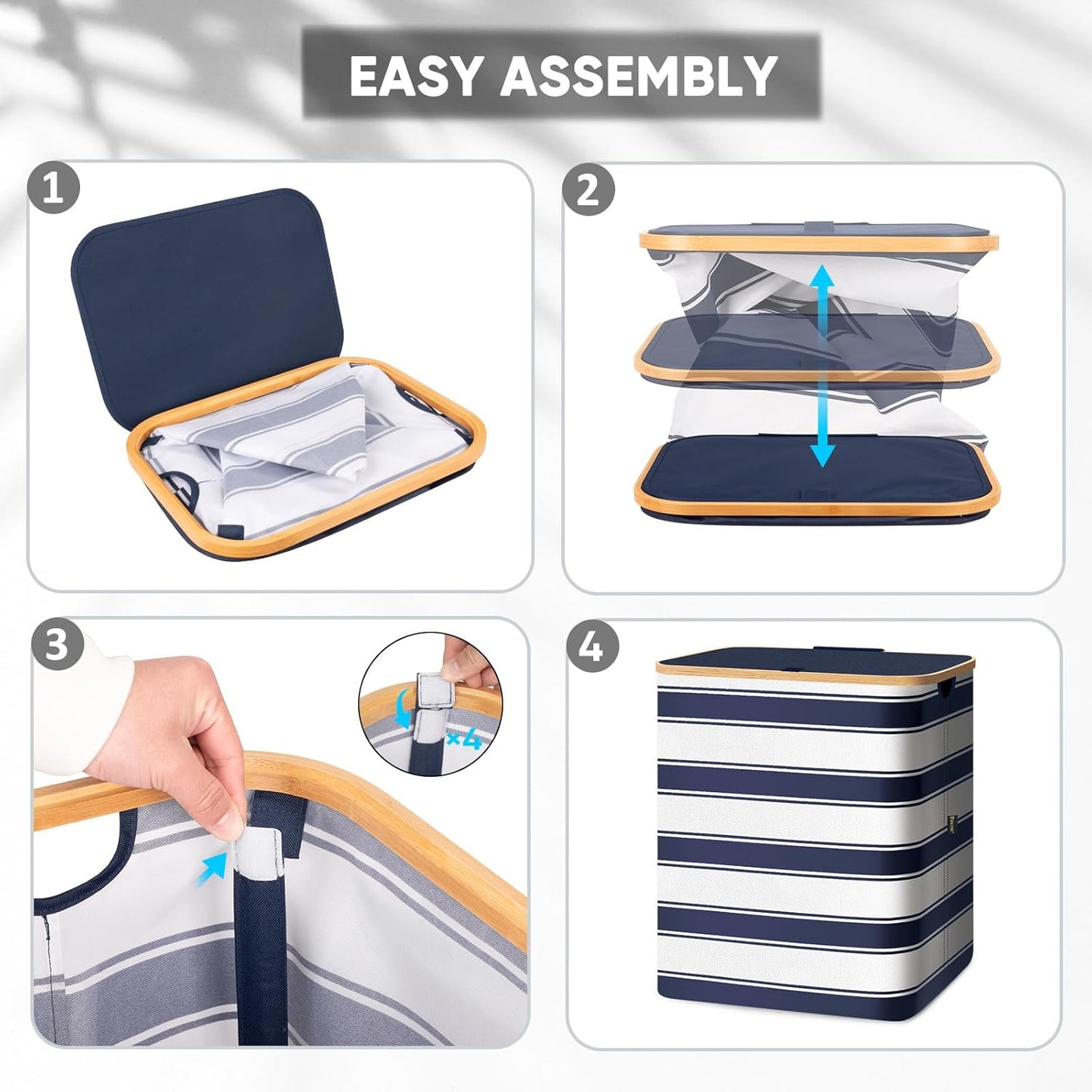 EASY ASSEMBLY

1

2

3

×4

4