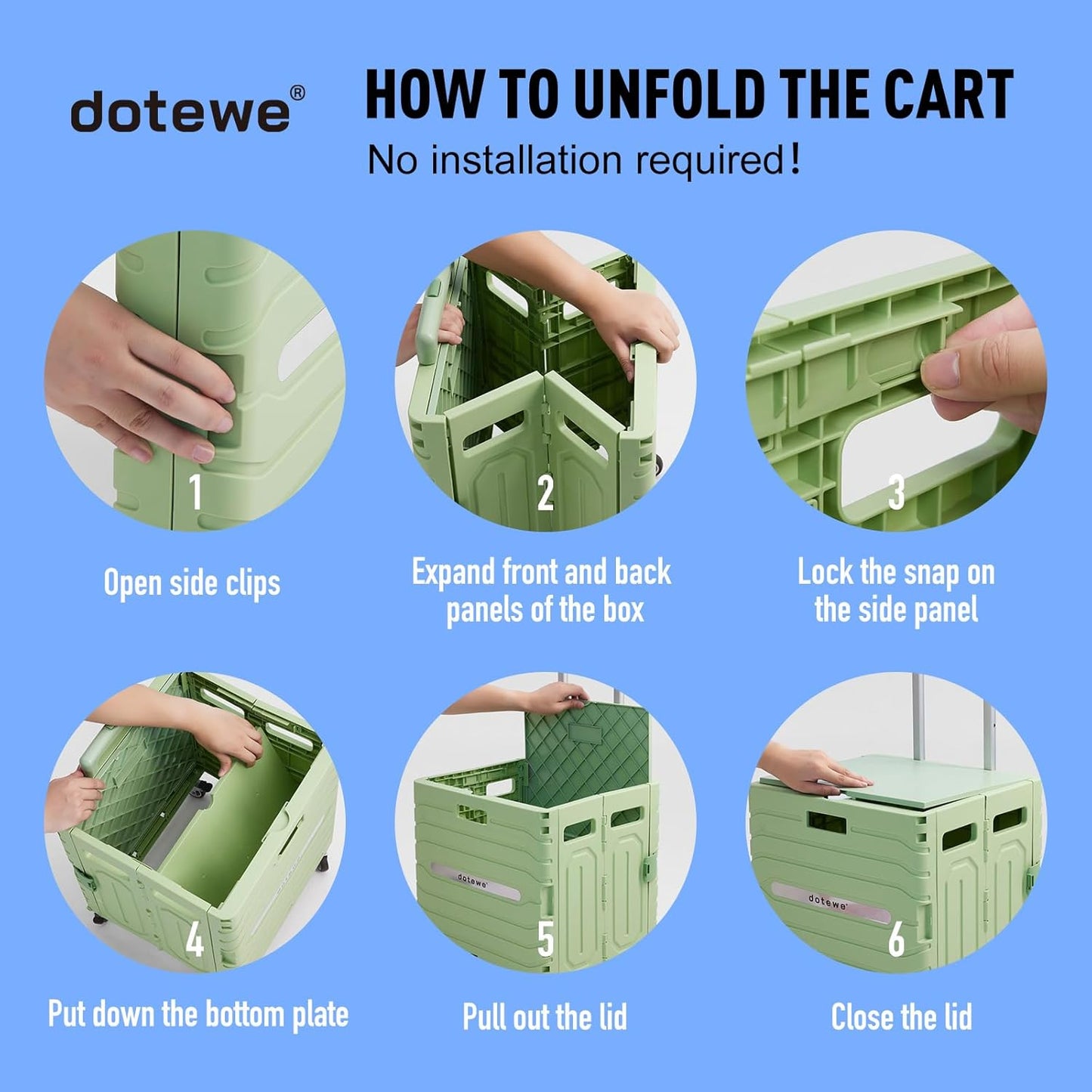 dotewe®

HOW TO UNFOLD THE CART

No installation required!

1

Open side clips

2

Expand front and back panels of the box

3

Lock the snap on the side panel

4

Put down the bottom plate

dotewe

5

Pull out the lid

dotewe

6

Close the lid