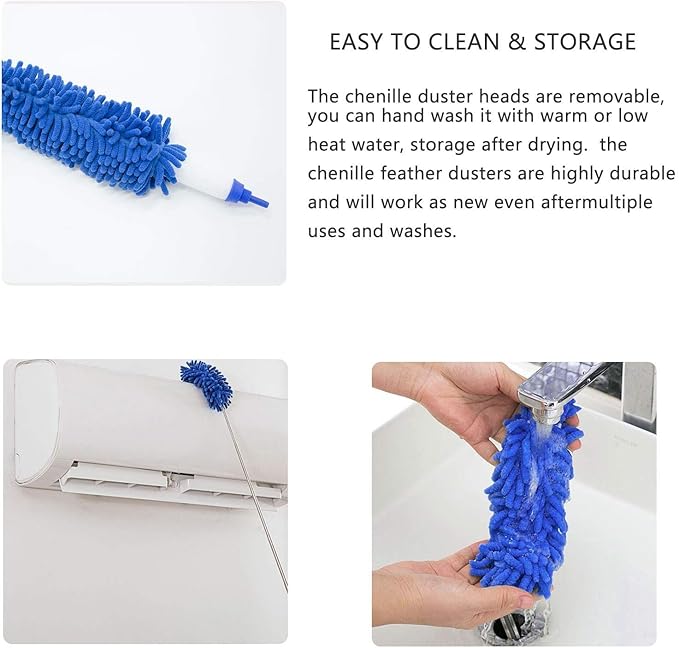 EASY TO CLEAN & STORAGE

The chenille duster heads are removable, you can hand wash it with warm or low heat water, storage after drying.  the chenille feather dusters are highly durable and will work as new even aftermultiple uses and washes.