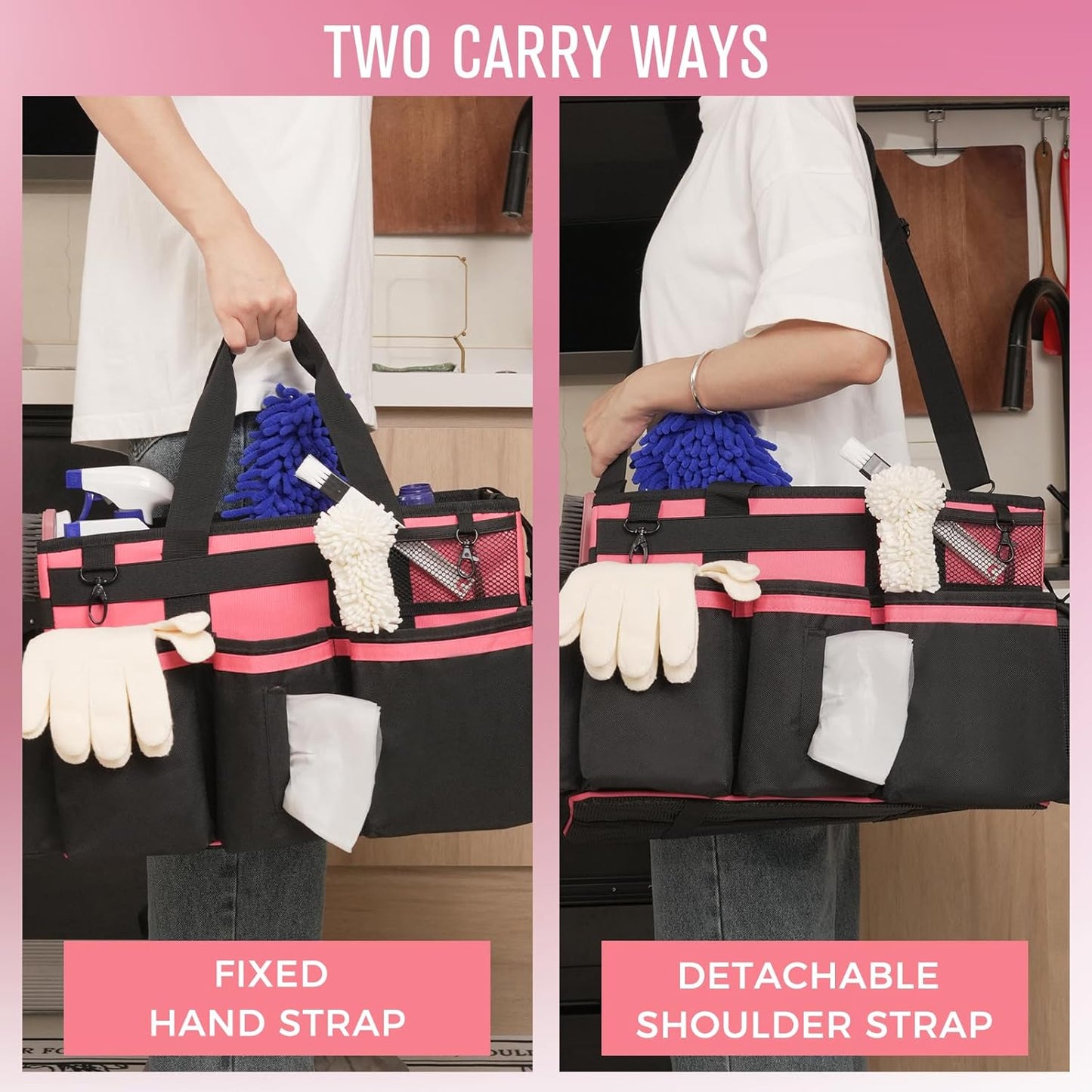 TWO CARRY WAYS

FIXED HAND STRAP

DETACHABLE SHOULDER STRAP