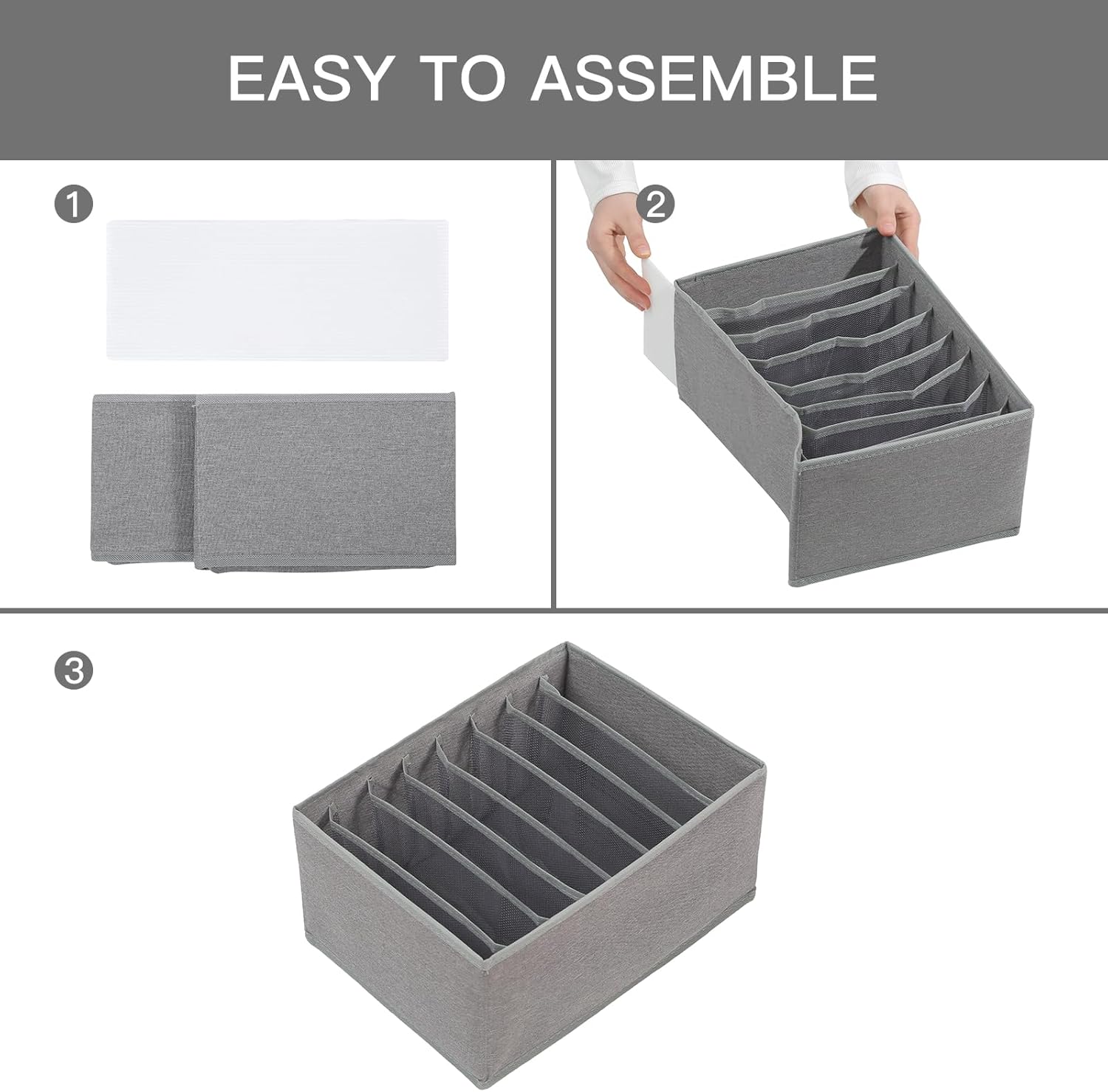 EASY TO ASSEMBLE

1

2

3