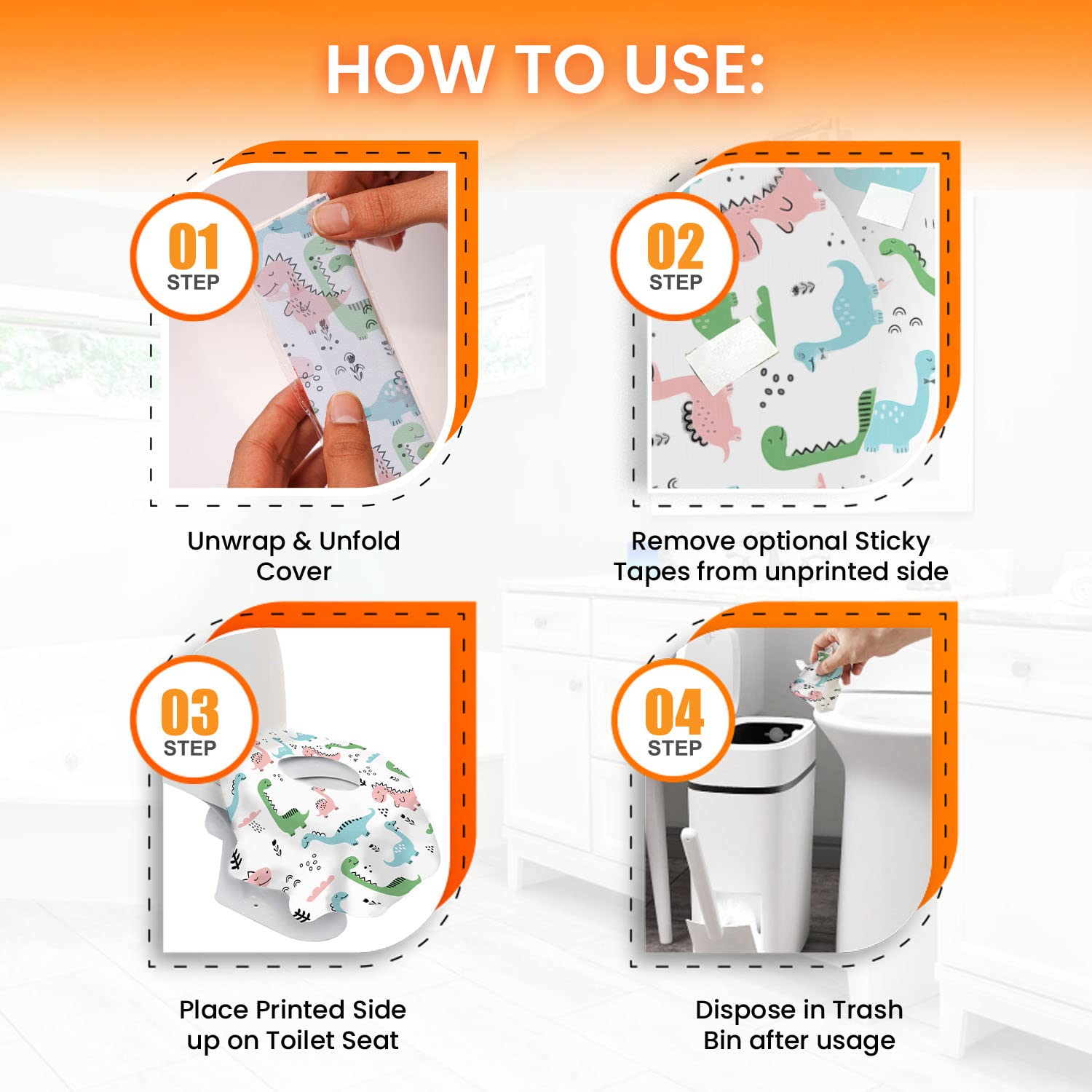 HOW TO USE:

01
STEP

Unwrap & Unfold Cover

02
STEP

Remove optional Sticky Tapes from unprinted side

03
STEP

Place Printed Side up on Toilet Seat

04
STEP

Dispose in Trash Bin after usage