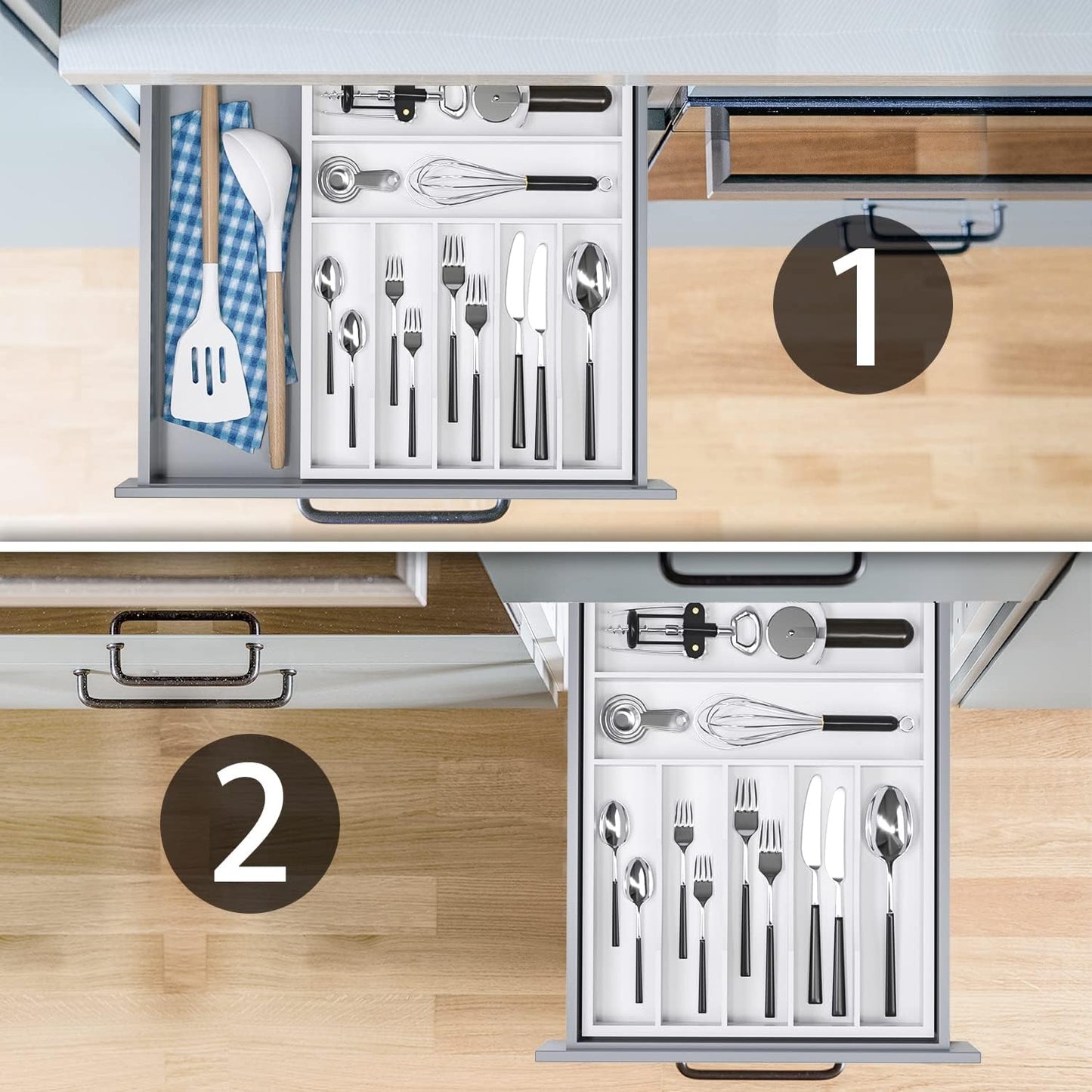 1

2