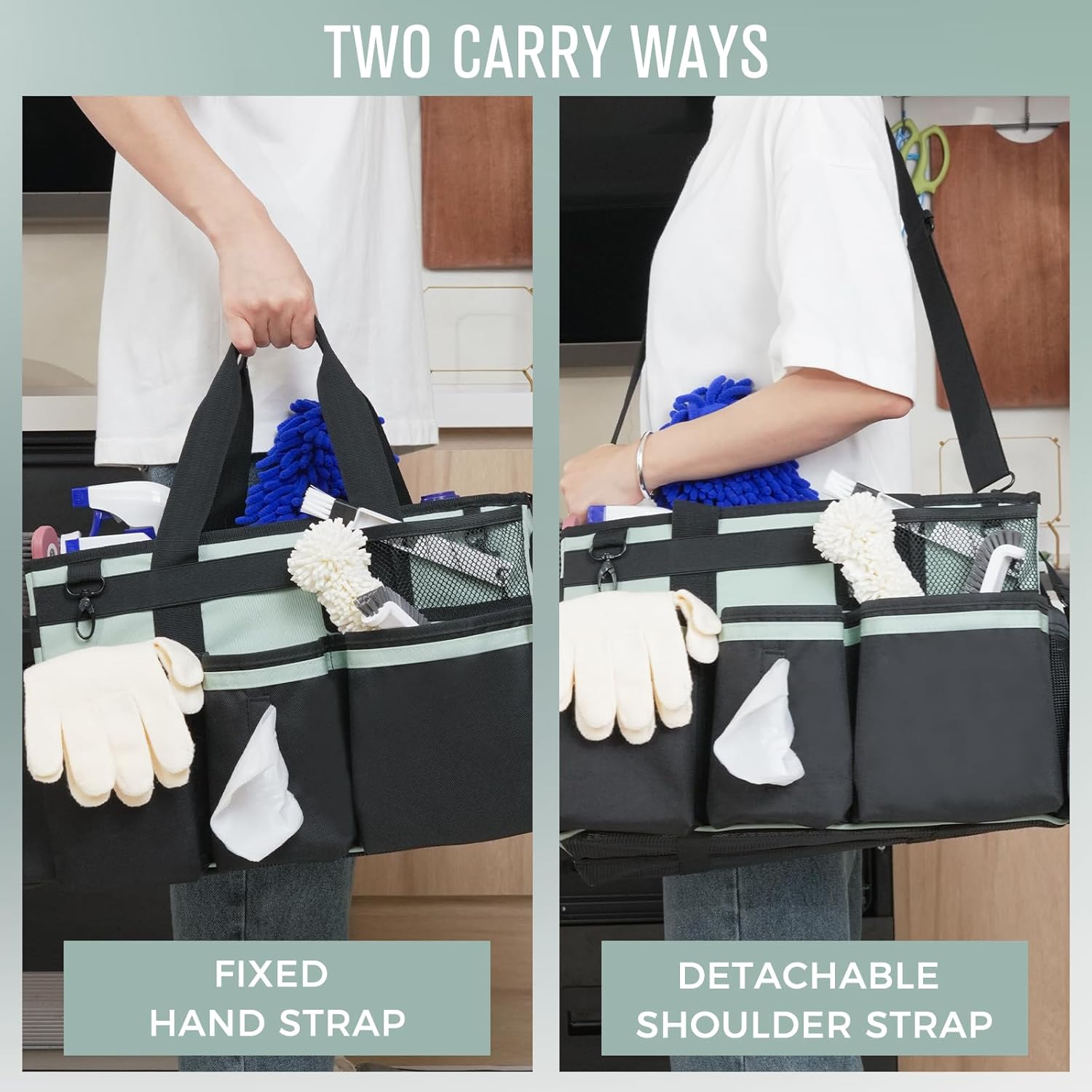 TWO CARRY WAYS

FIXED
HAND STRAP

DETACHABLE
SHOULDER STRAP