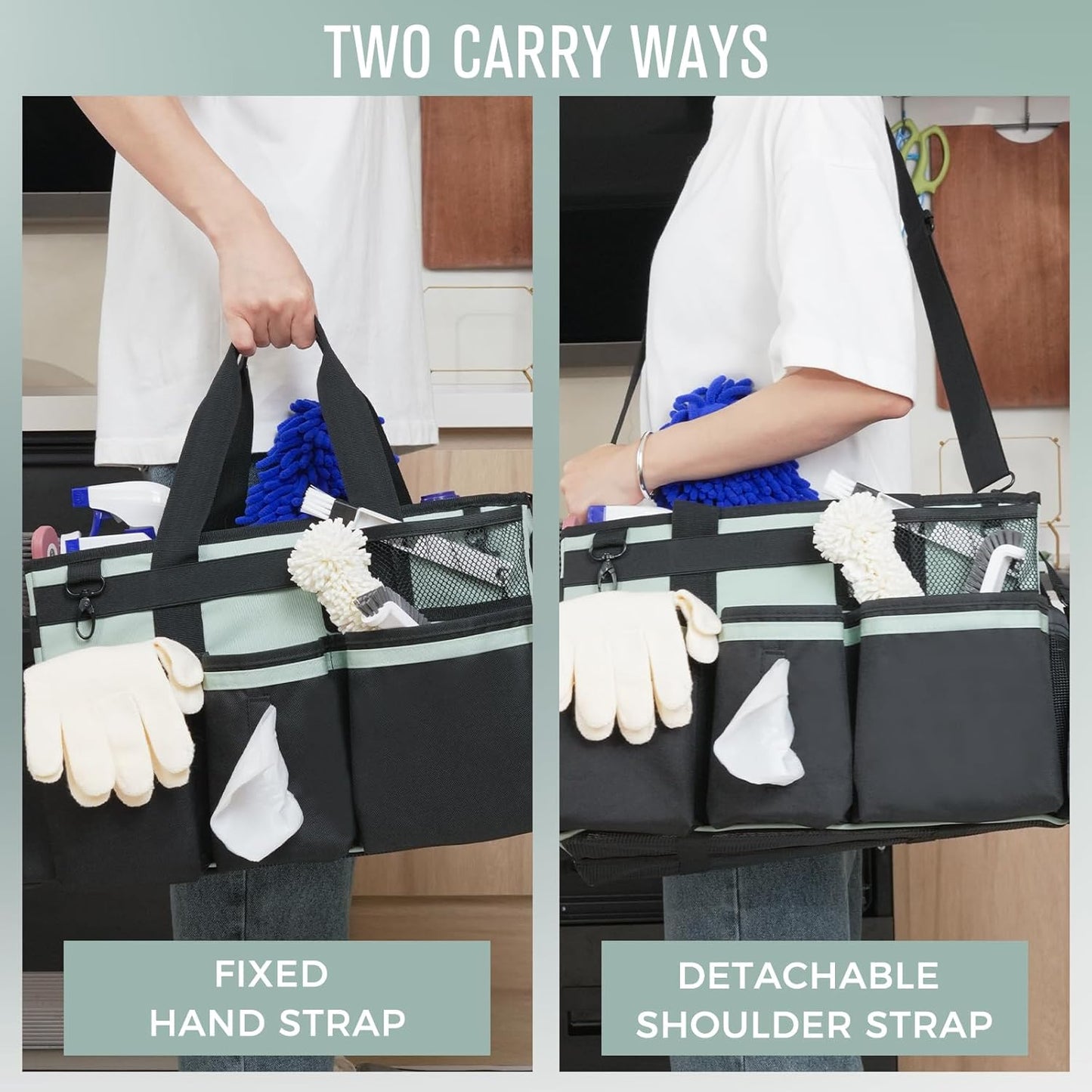 TWO CARRY WAYS

FIXED
HAND STRAP

DETACHABLE
SHOULDER STRAP