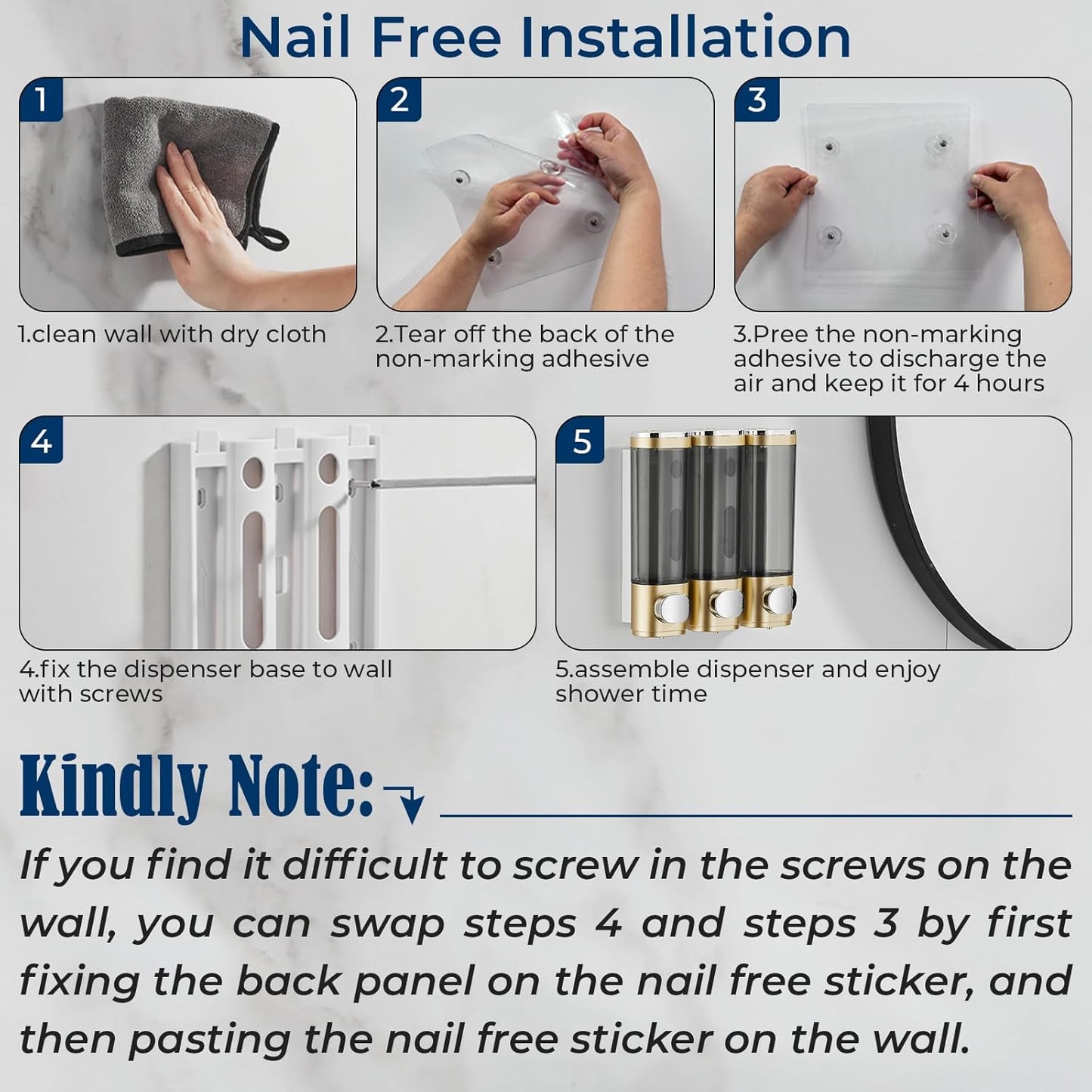 Nail Free Installation

1

1.clean wall with dry cloth

2

2.Tear off the back of the non-marking adhesive

3

3.Pree the non-marking adhesive to discharge the air and keep it for 4 hours

4

4.fix the dispenser base to wall with screws

5

5.assemble dispenser and enjoy shower time

Kindly Note:

If you find it difficult to screw in the screws on the wall, you can swap steps 4 and steps 3 by first fixing the back panel on the nail free sticker, and then pasting the nail free sticker on the wall.