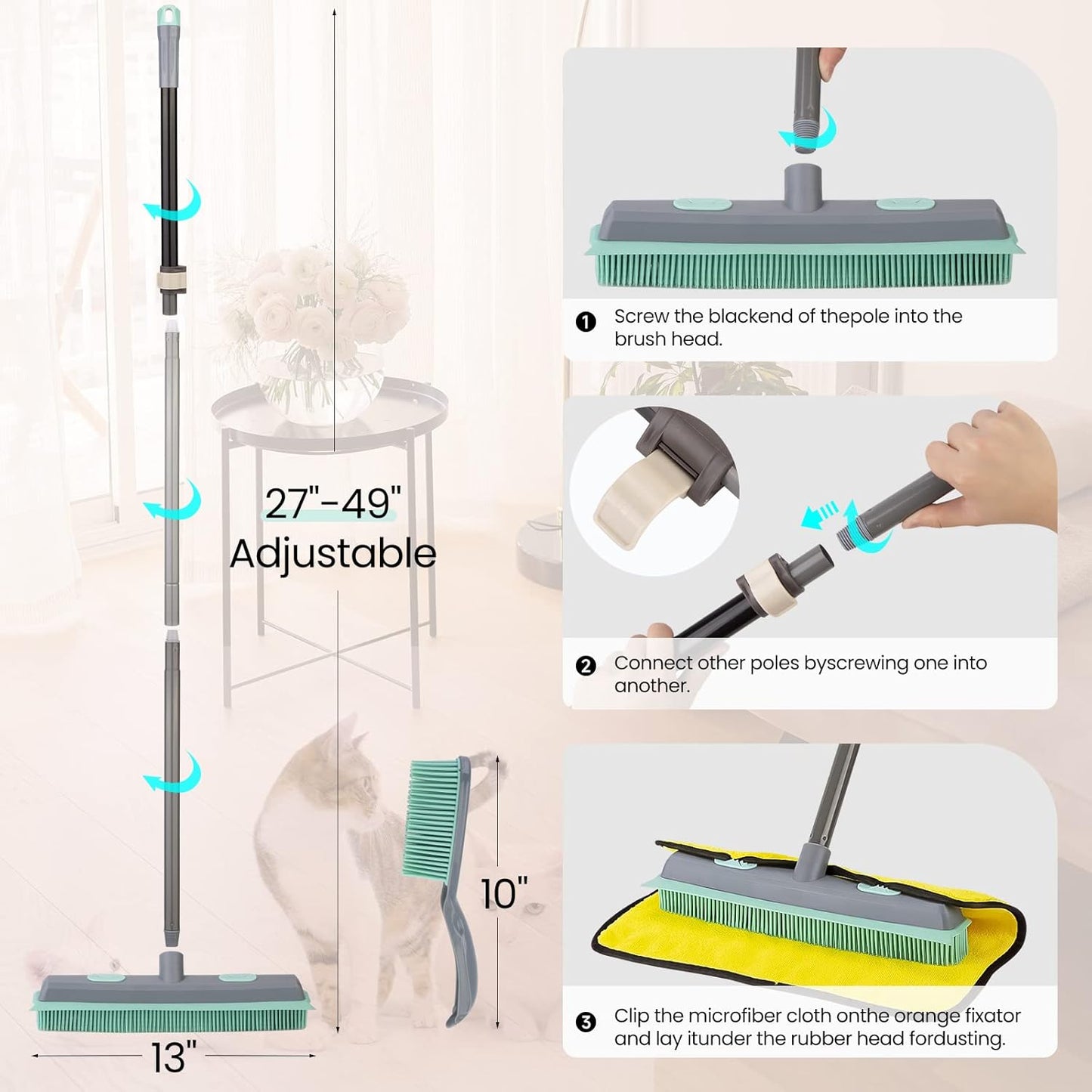 27"-49"
Adjustable

10"

13"

❶ Screw the blackend of thepole into the brush head.

❷ Connect other poles byscrewing one into another.

❸ Clip the microfiber cloth onthe orange fixator and lay itunder the rubber head fordusting.