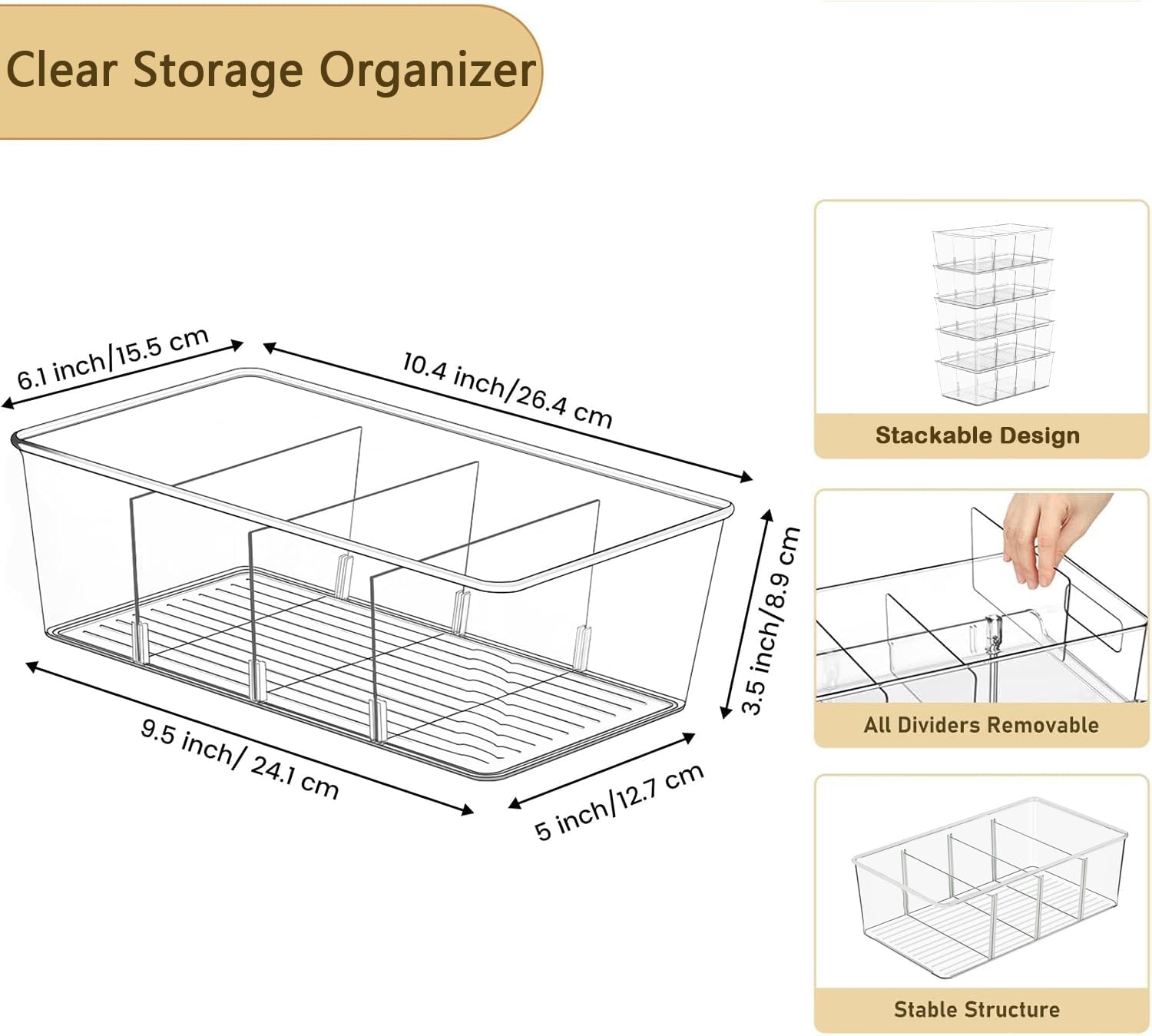 Clear Storage Organizer

6.1 inch/15.5 cm

10.4 inch/26.4 cm

3.5 inch/8.9 cm

9.5 inch/ 24.1 cm

5 inch/12.7 cm

Stackable Design

All Dividers Removable

Stable Structure