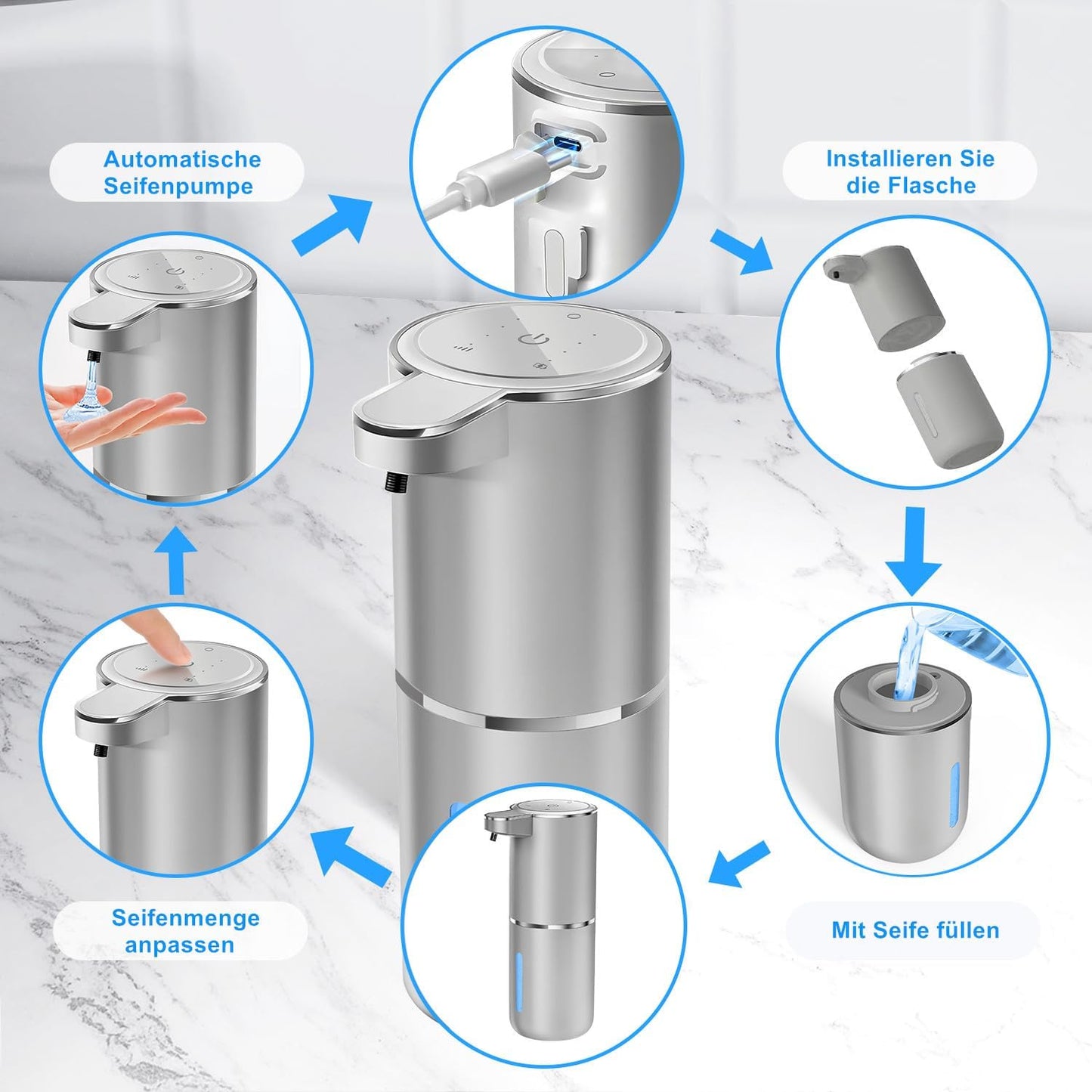 Automatische Seifenpumpe

Installieren Sie die Flasche

Mit Seife füllen

Seifenmenge anpassen