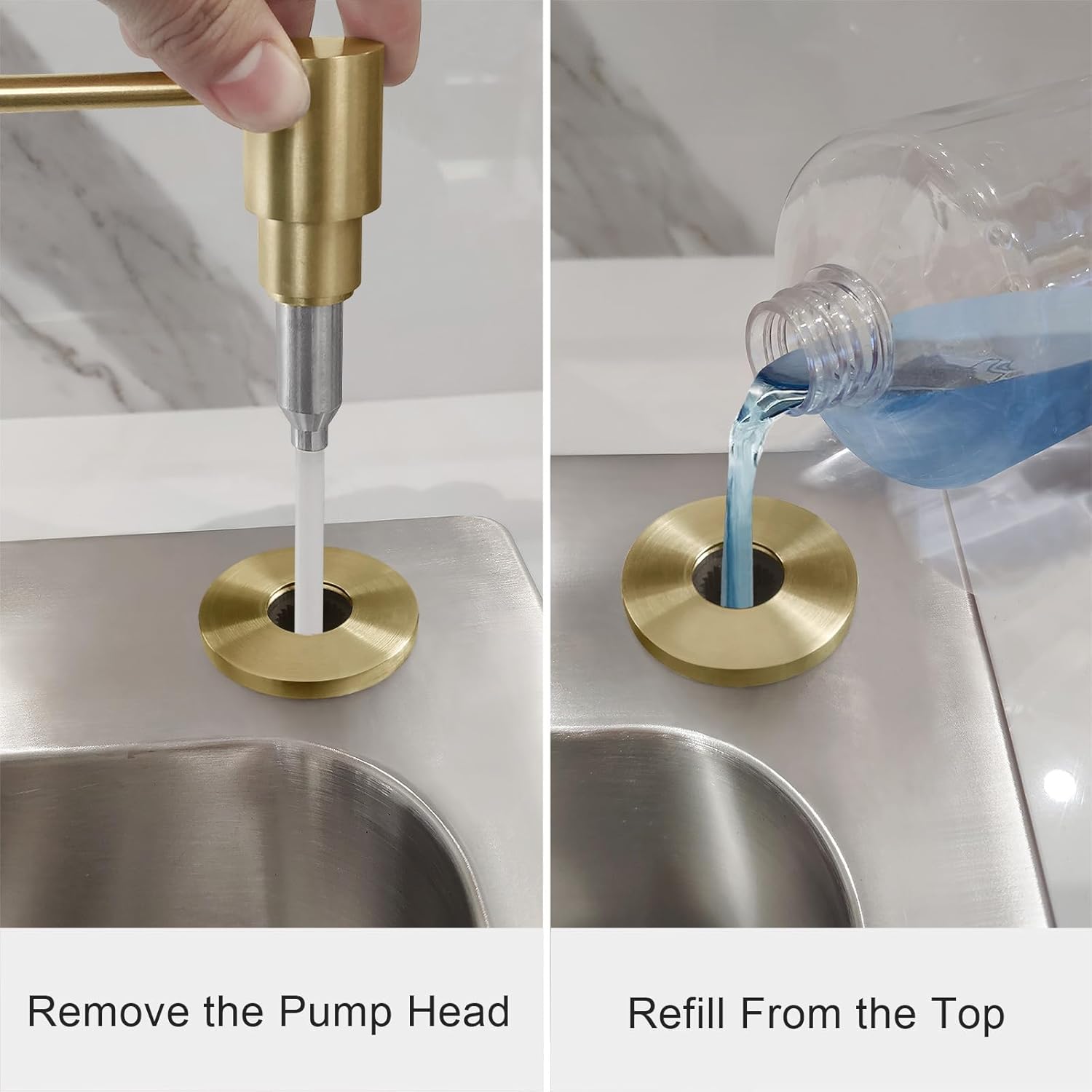 Remove the Pump Head

Refill From the Top