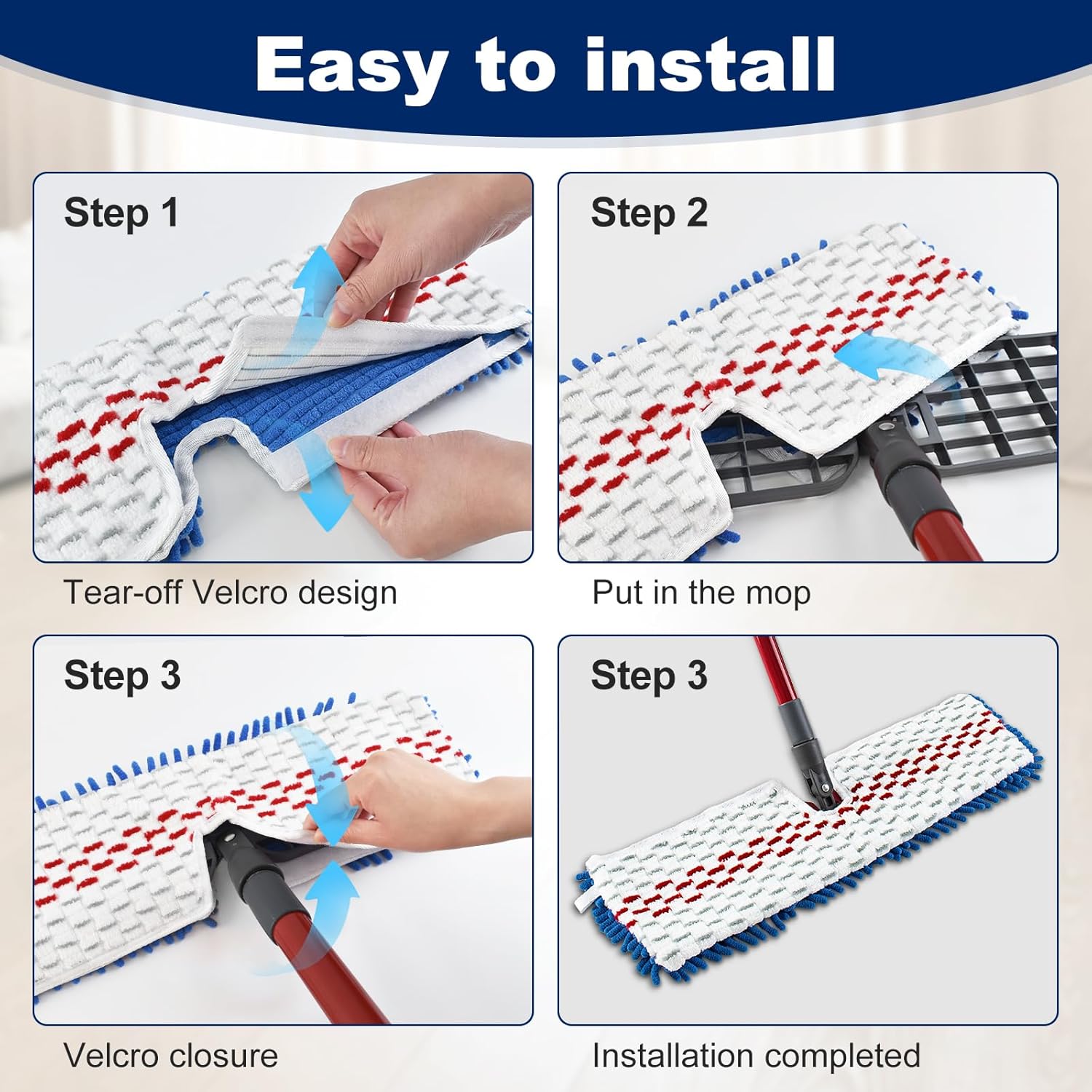 Easy to install

Step 1

Tear-off Velcro design

Step 2

Put in the mop

Step 3

Velcro closure

Step 3

Installation completed