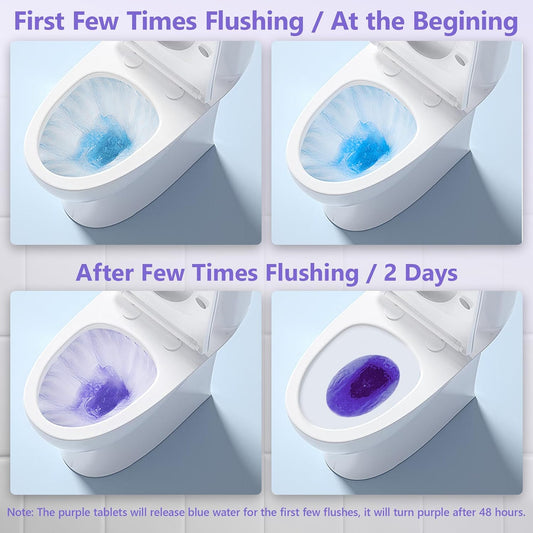 First Few Times Flushing / At the Begining

After Few Times Flushing / 2 Days

Note: The purple tablets will release blue water for the first few flushes, it will turn purple after 48 hours.