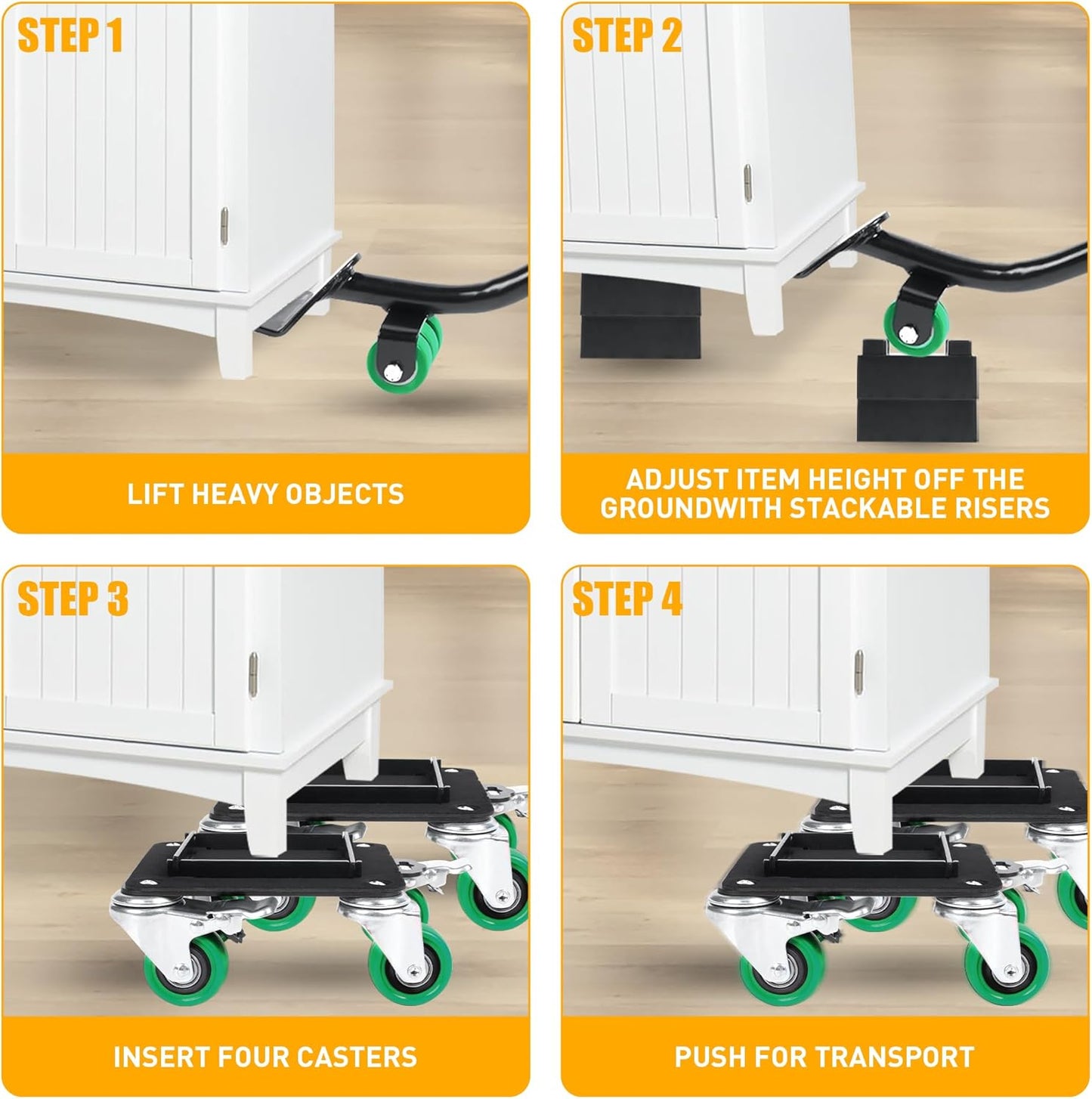 STEP 1

LIFT HEAVY OBJECTS

STEP 2

ADJUST ITEM HEIGHT OFF THE GROUNDWITH STACKABLE RISERS

STEP 3

INSERT FOUR CASTERS

STEP 4

PUSH FOR TRANSPORT