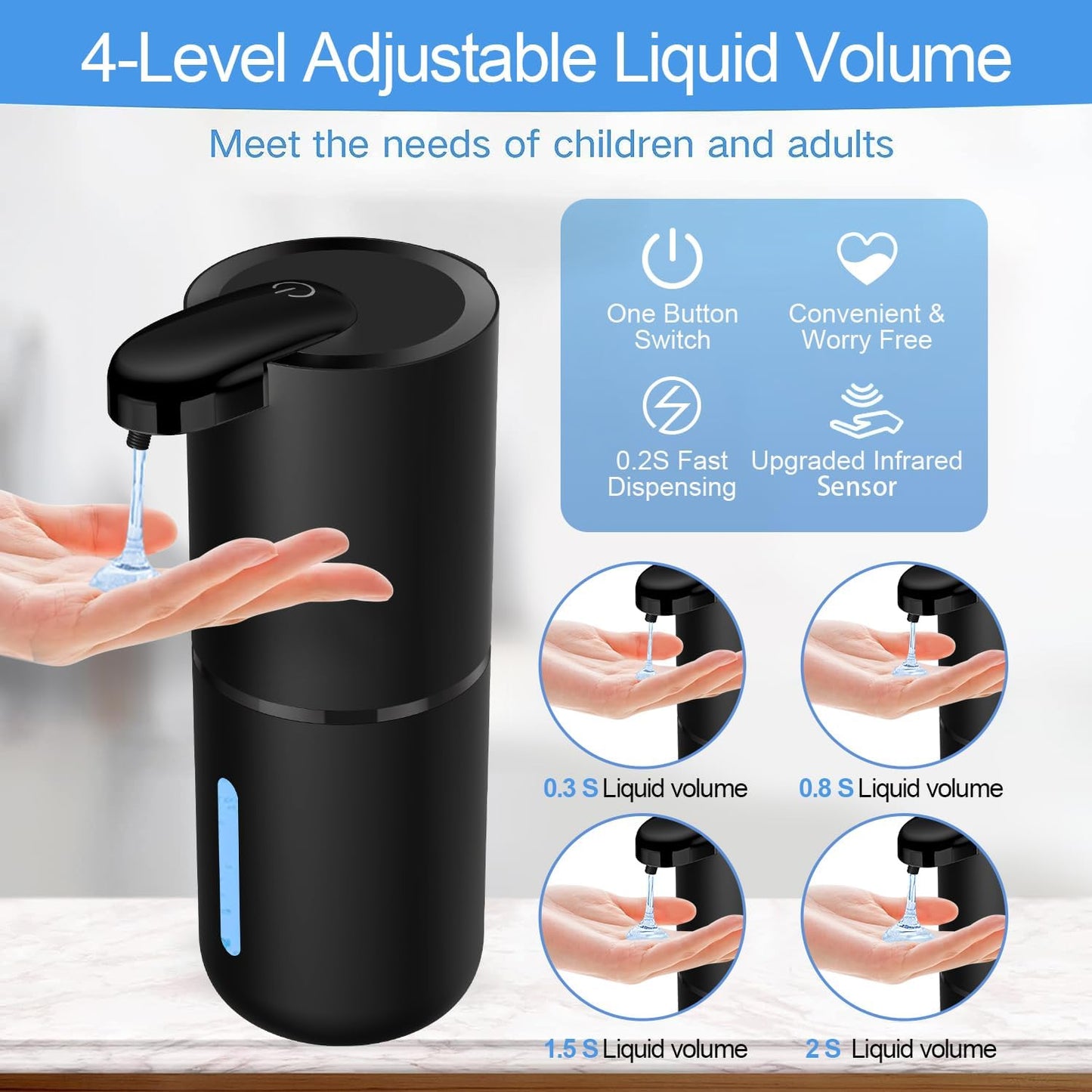 4-Level Adjustable Liquid Volume

Meet the needs of children and adults

One Button Switch

Convenient & Worry Free

0.2S Fast Dispensing

Upgraded Infrared Sensor

0.3 S Liquid volume

0.8 S Liquid volume

1.5 S Liquid volume

2 S Liquid volume